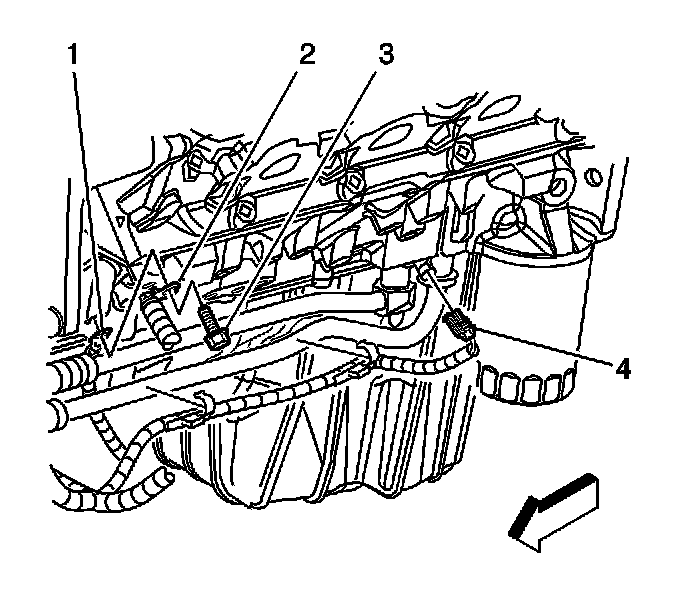 1
2
3
4