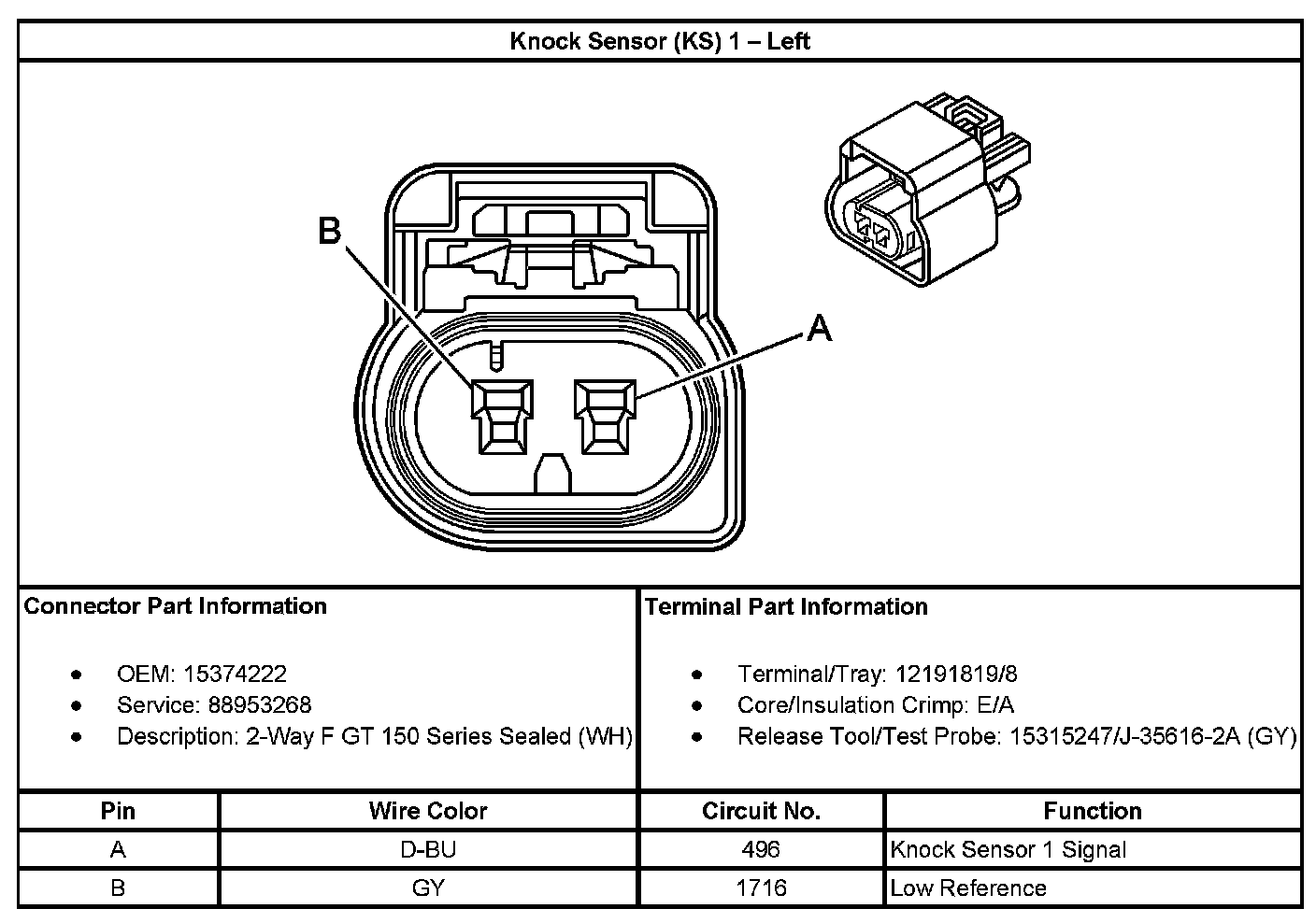 Knock Sensor (KS) 1 – Left

B

A

Connector Part Information

- OEM: 15374222
- Service: 88953268
- Description: 2-Way F GT 150 Series Sealed (WH)

Terminal Part Information

- Terminal/Tray: 12191819/8
- Core/Insulation Crimp: E/A
- Release Tool/Test Probe: 15315247/J-35616-2A (GY)

| Pin | Wire Color | Circuit No. | Function |
|---|---|---|---|
| A | D-BU | 496 | Knock Sensor 1 Signal |
| B | GY | 1716 | Low Reference |