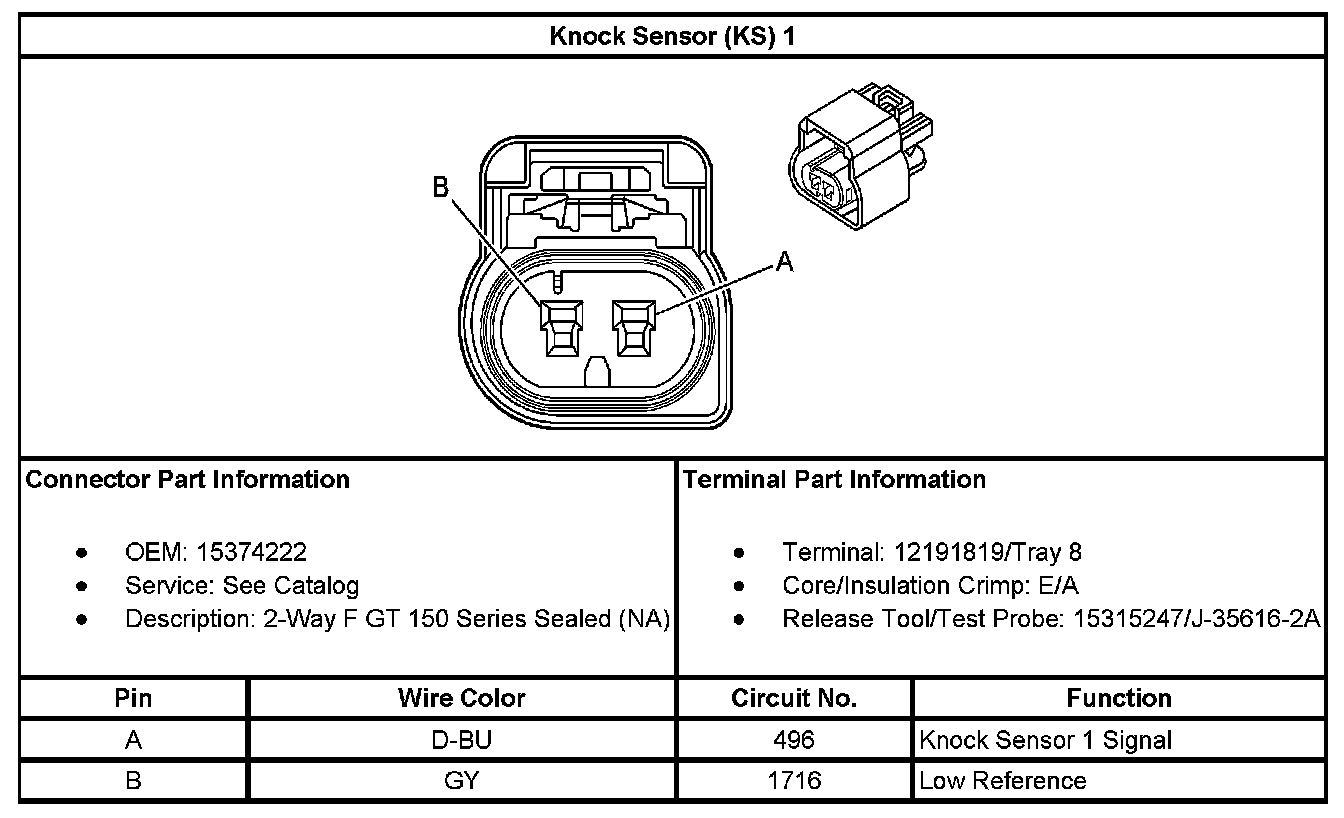 Knock Sensor (KS) 1

B

A

Connector Part Information

- OEM: 15374222
- Service: See Catalog
- Description: 2-Way F GT 150 Series Sealed (NA)

Terminal Part Information

- Terminal: 12191819/Tray 8
- Core/Insulation Crimp: E/A
- Release Tool/Test Probe: 15315247/J-35616-2A

| Pin | Wire Color | Circuit No. | Function |
|---|---|---|---|
| A | D-BU | 496 | Knock Sensor 1 Signal |
| B | GY | 1716 | Low Reference |