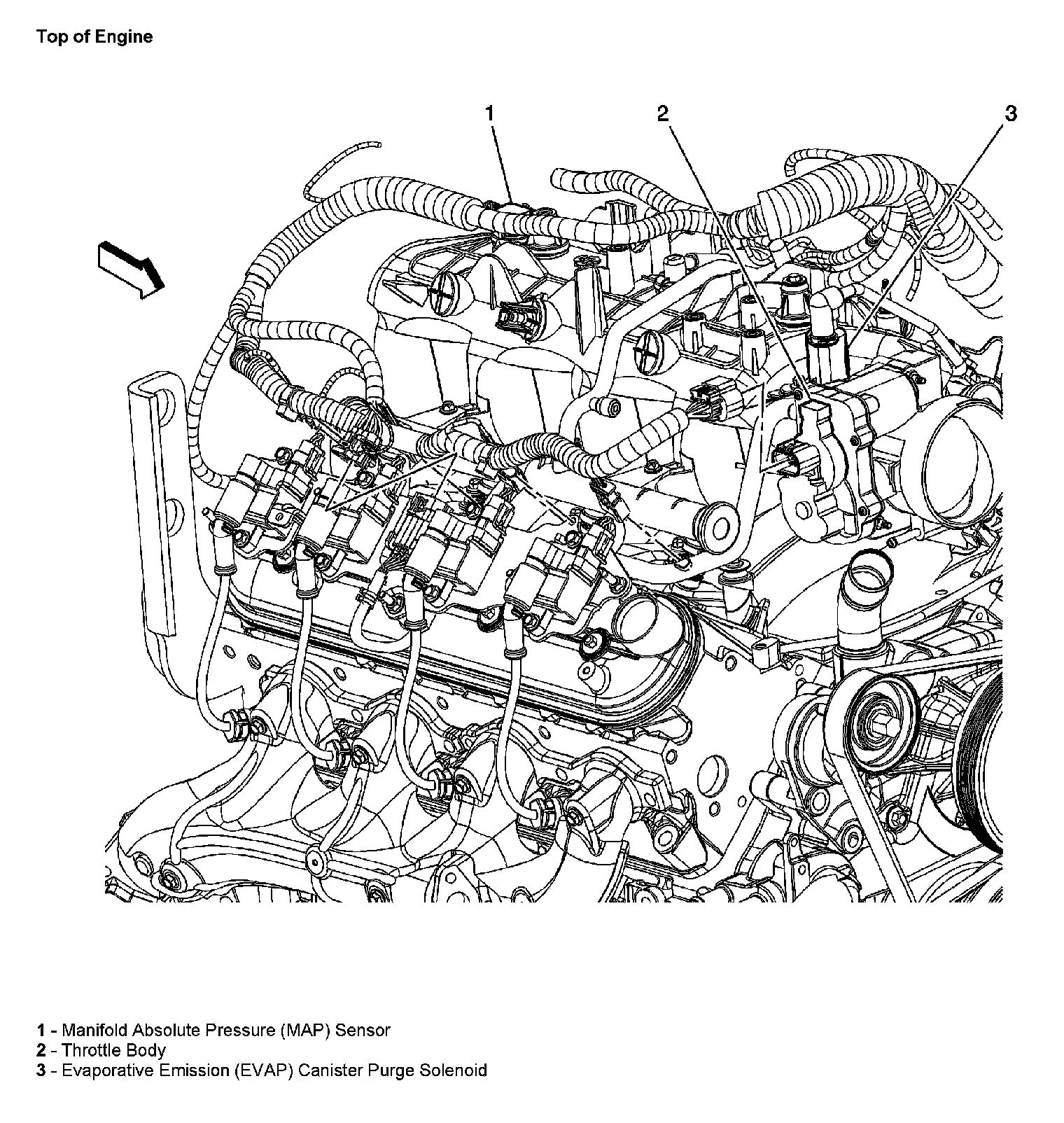 Top of Engine

1

2

3

1 - Manifold Absolute Pressure (MAP) Sensor
2 - Throttle Body
3 - Evaporative Emission (EVAP) Canister Purge Solenoid