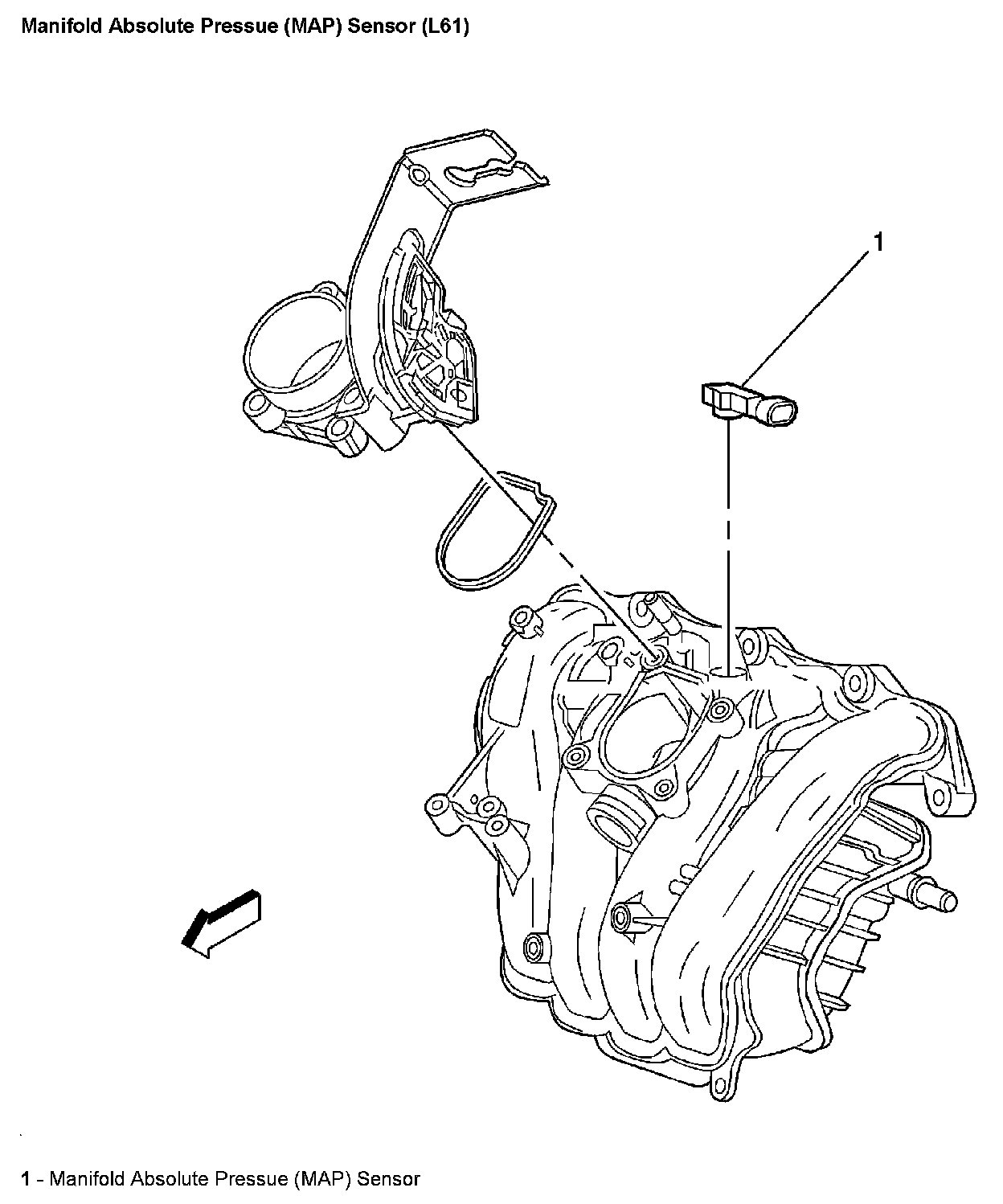 Manifold Absolute Pressue (MAP) Sensor (L61)

1

1 - Manifold Absolute Pressue (MAP) Sensor