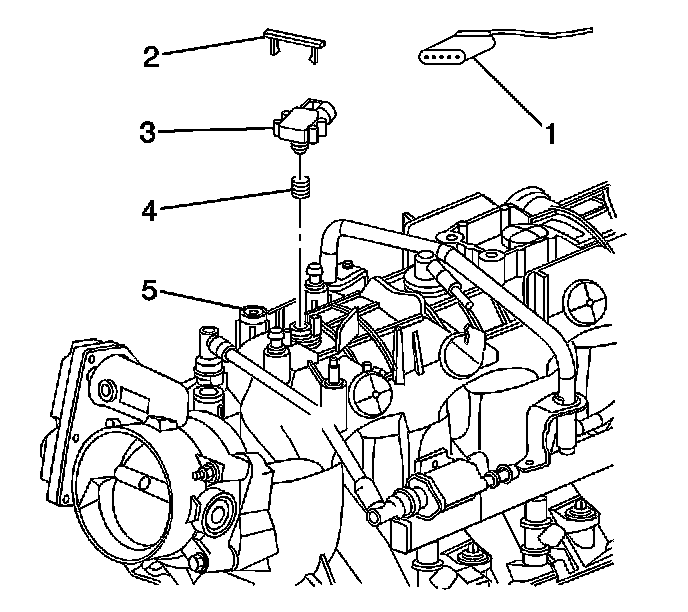 2
1
3
4
5