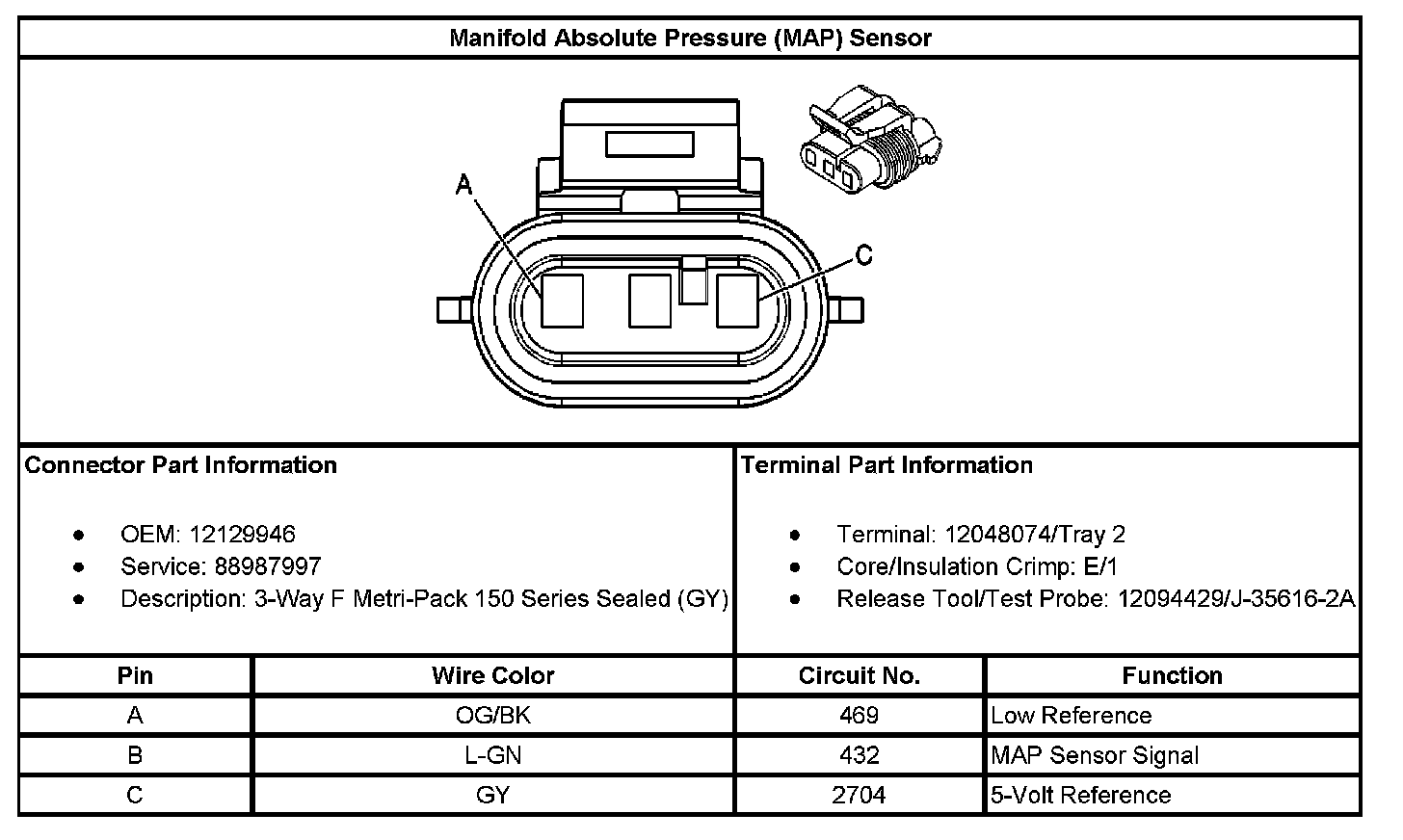 Manifold Absolute Pressure (MAP) Sensor

A

C

Connector Part Information

- OEM: 12129946
- Service: 88987997
- Description: 3-Way F Metri-Pack 150 Series Sealed (GY)

Terminal Part Information

- Terminal: 12048074/Tray 2
- Core/Insulation Crimp: E/1
- Release Tool/Test Probe: 12094429/J-35616-2A

| Pin | Wire Color | Circuit No. | Function |
|---|---|---|---|
| A | OG/BK | 469 | Low Reference |
| B | L-GN | 432 | MAP Sensor Signal |
| C | GY | 2704 | 5-Volt Reference |