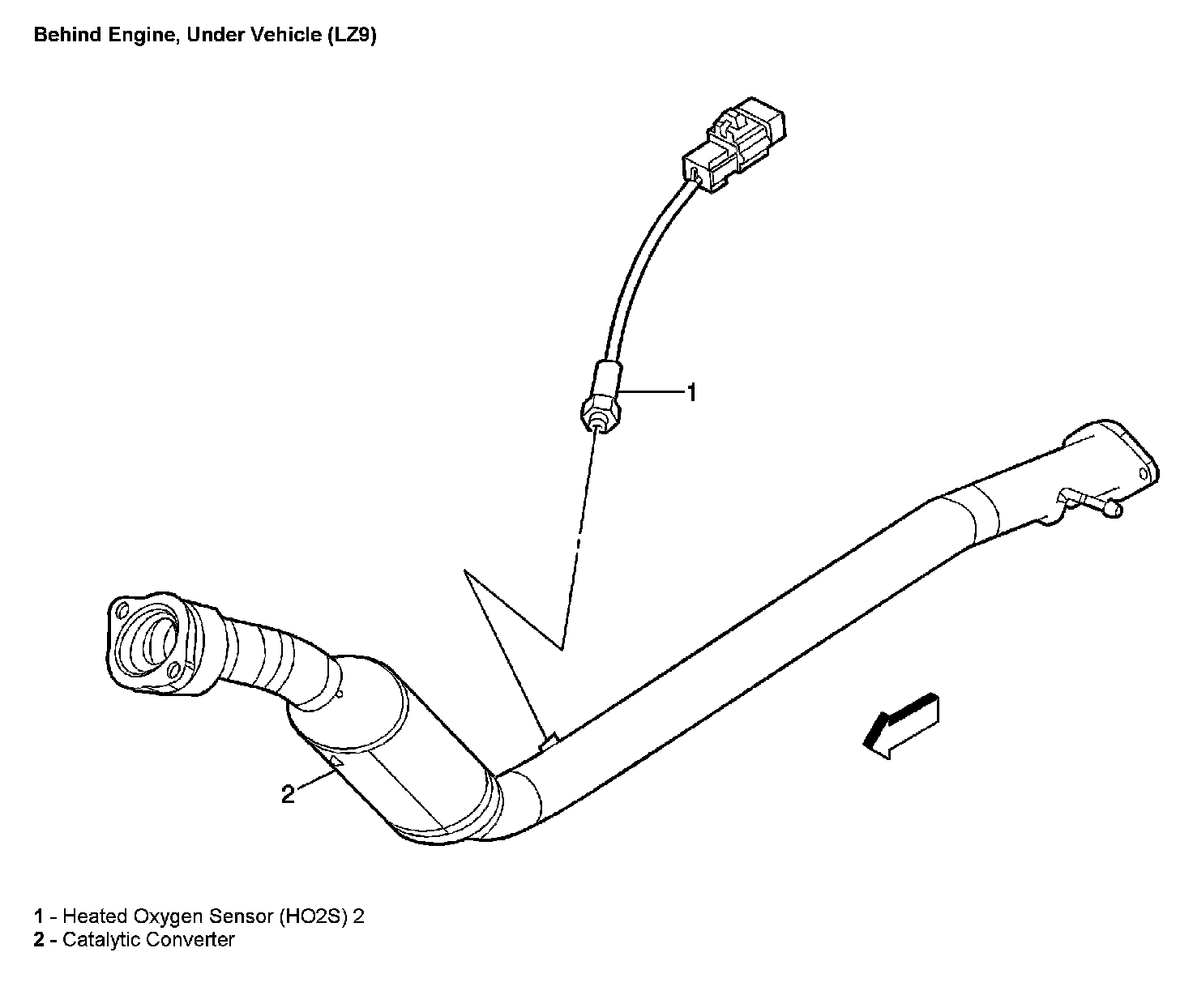 Behind Engine, Under Vehicle (LZ9)

1

2

1 - Heated Oxygen Sensor (HO2S) 2
2 - Catalytic Converter