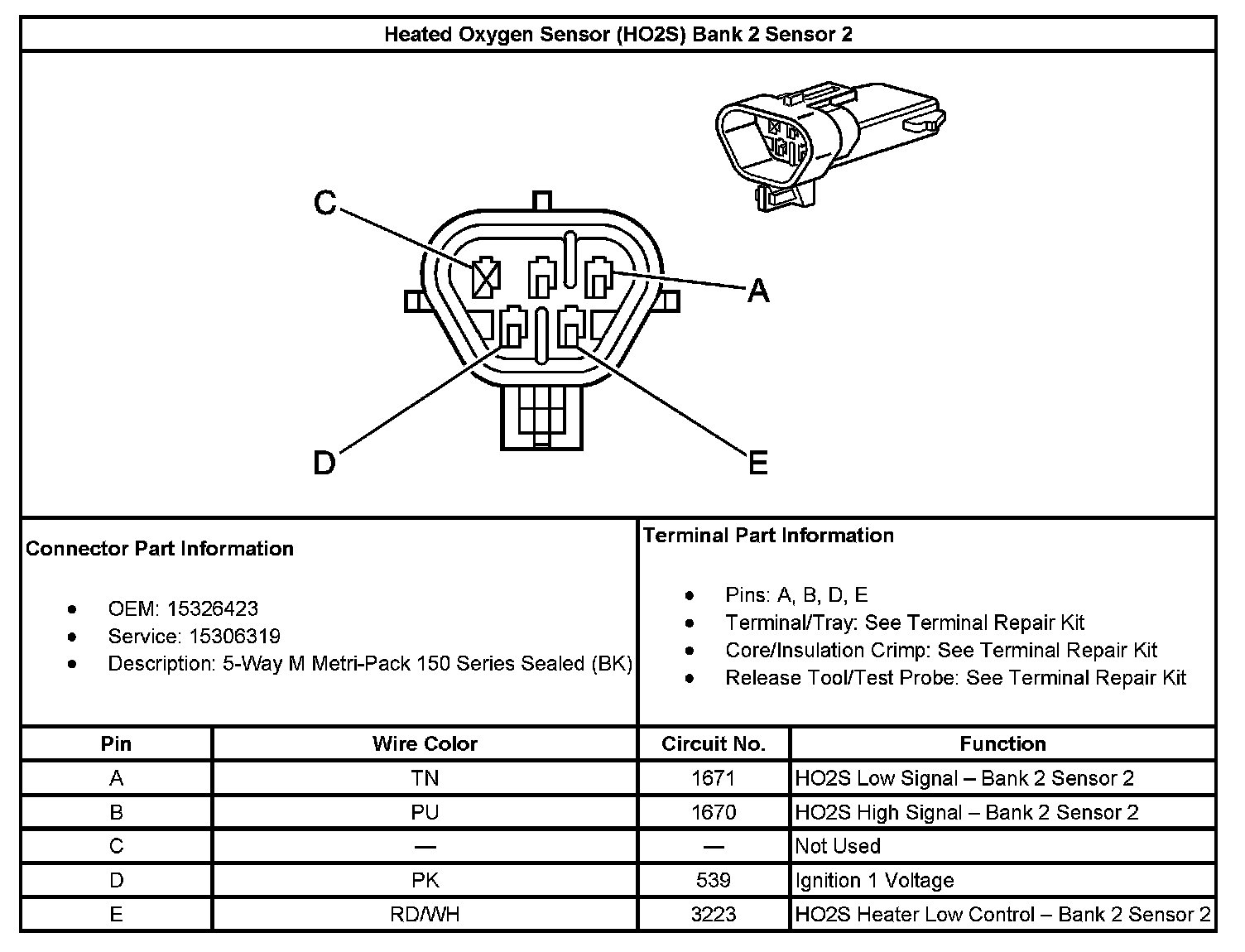 Heated Oxygen Sensor (HO2S) Bank 2 Sensor 2

C
A
D
E

Connector Part Information

- OEM: 15326423
- Service: 15306319
- Description: 5-Way M Metri-Pack 150 Series Sealed (BK)

Terminal Part Information

- Pins: A, B, D, E
- Terminal/Tray: See Terminal Repair Kit
- Core/Insulation Crimp: See Terminal Repair Kit
- Release Tool/Test Probe: See Terminal Repair Kit

| Pin | Wire Color | Circuit No. | Function |
|---|---|---|---|
| A | TN | 1671 | HO2S Low Signal – Bank 2 Sensor 2 |
| B | PU | 1670 | HO2S High Signal – Bank 2 Sensor 2 |
| C | — | — | Not Used |
| D | PK | 539 | Ignition 1 Voltage |
| E | RD/WH | 3223 | HO2S Heater Low Control – Bank 2 Sensor 2 |