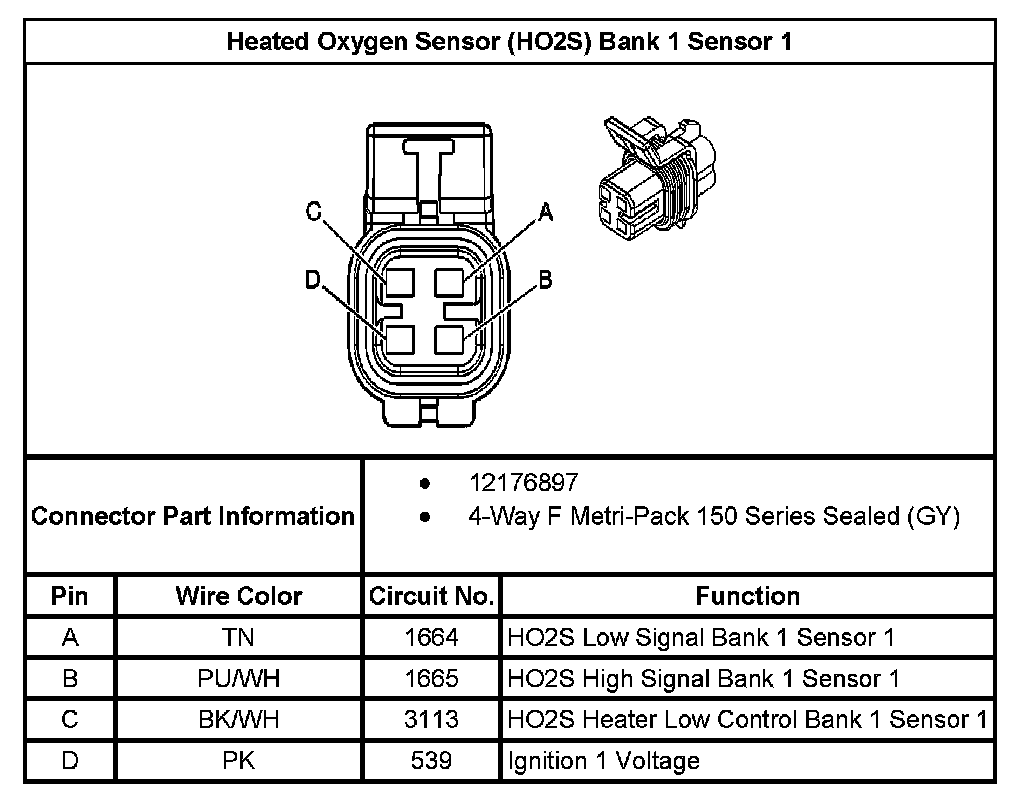 Heated Oxygen Sensor (HO2S) Bank 1 Sensor 1

C
A
D
B

Connector Part Information

- 12176897
- 4-Way F Metri-Pack 150 Series Sealed (GY)

| Pin | Wire Color | Circuit No. | Function |
|---|---|---|---|
| A | TN | 1664 | HO2S Low Signal Bank 1 Sensor 1 |
| B | PU/WH | 1665 | HO2S High Signal Bank 1 Sensor 1 |
| C | BK/WH | 3113 | HO2S Heater Low Control Bank 1 Sensor 1 |
| D | PK | 539 | Ignition 1 Voltage |