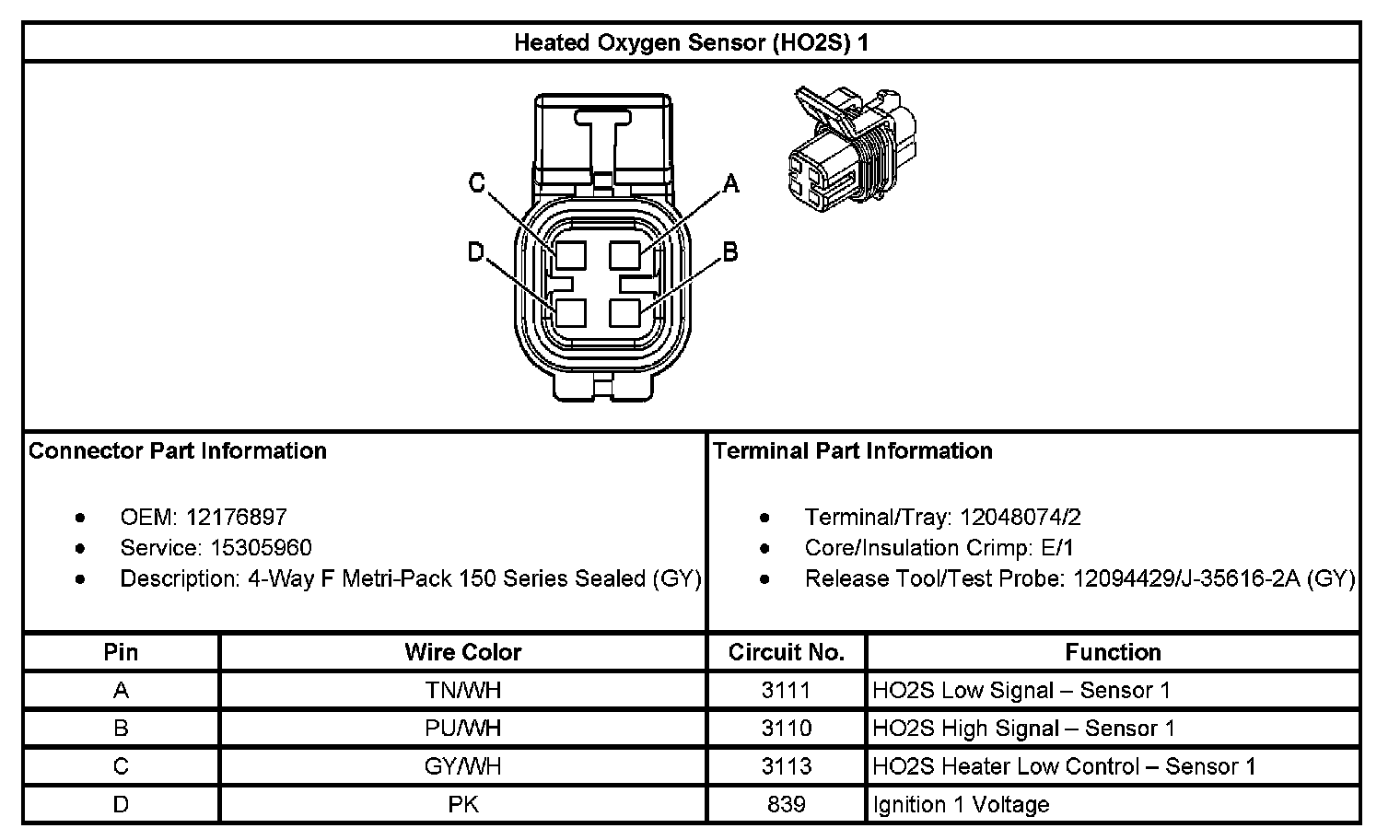 Heated Oxygen Sensor (HO2S) 1

C
A
D
B

Connector Part Information

- OEM: 12176897
- Service: 15305960
- Description: 4-Way F Metri-Pack 150 Series Sealed (GY)

Terminal Part Information

- Terminal/Tray: 12048074/2
- Core/Insulation Crimp: E/1
- Release Tool/Test Probe: 12094429/J-35616-2A (GY)

| Pin | Wire Color | Circuit No. | Function |
|---|---|---|---|
| A | TN/WH | 3111 | HO2S Low Signal – Sensor 1 |
| B | PU/WH | 3110 | HO2S High Signal – Sensor 1 |
| C | GY/WH | 3113 | HO2S Heater Low Control – Sensor 1 |
| D | PK | 839 | Ignition 1 Voltage |