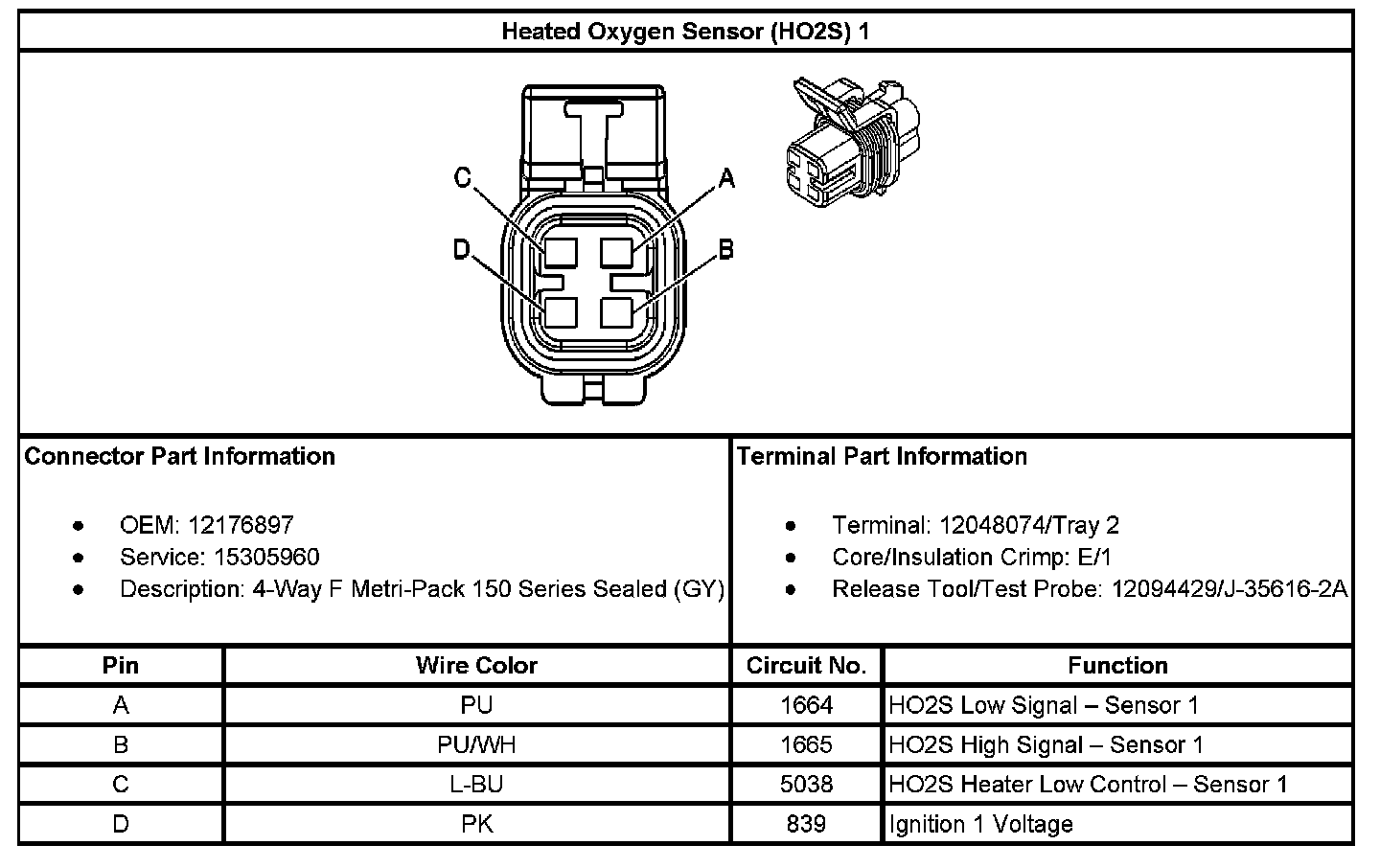 Heated Oxygen Sensor (HO2S) 1

C
A
D
B

Connector Part Information

- OEM: 12176897
- Service: 15305960
- Description: 4-Way F Metri-Pack 150 Series Sealed (GY)

Terminal Part Information

- Terminal: 12048074/Tray 2
- Core/Insulation Crimp: E/1
- Release Tool/Test Probe: 12094429/J-35616-2A

| Pin | Wire Color | Circuit No. | Function |
|---|---|---|---|
| A | PU | 1664 | HO2S Low Signal – Sensor 1 |
| B | PU/WH | 1665 | HO2S High Signal – Sensor 1 |
| C | L-BU | 5038 | HO2S Heater Low Control – Sensor 1 |
| D | PK | 839 | Ignition 1 Voltage |