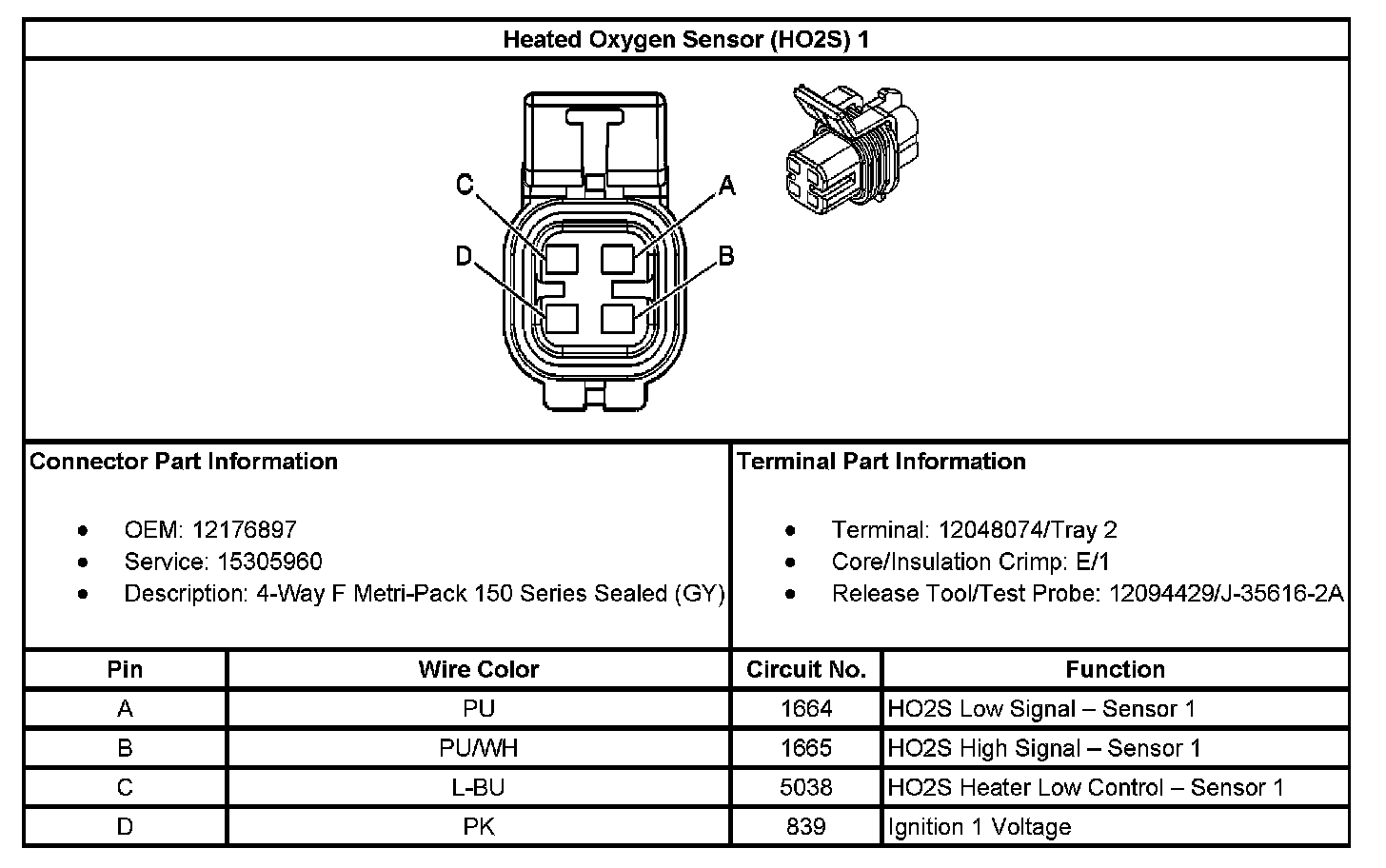 Heated Oxygen Sensor (HO2S) 1

C
A
D
B

Connector Part Information

- OEM: 12176897
- Service: 15305960
- Description: 4-Way F Metri-Pack 150 Series Sealed (GY)

Terminal Part Information

- Terminal: 12048074/Tray 2
- Core/Insulation Crimp: E/1
- Release Tool/Test Probe: 12094429/J-35616-2A

| Pin | Wire Color | Circuit No. | Function |
|---|---|---|---|
| A | PU | 1664 | HO2S Low Signal – Sensor 1 |
| B | PU/WH | 1665 | HO2S High Signal – Sensor 1 |
| C | L-BU | 5038 | HO2S Heater Low Control – Sensor 1 |
| D | PK | 839 | Ignition 1 Voltage |