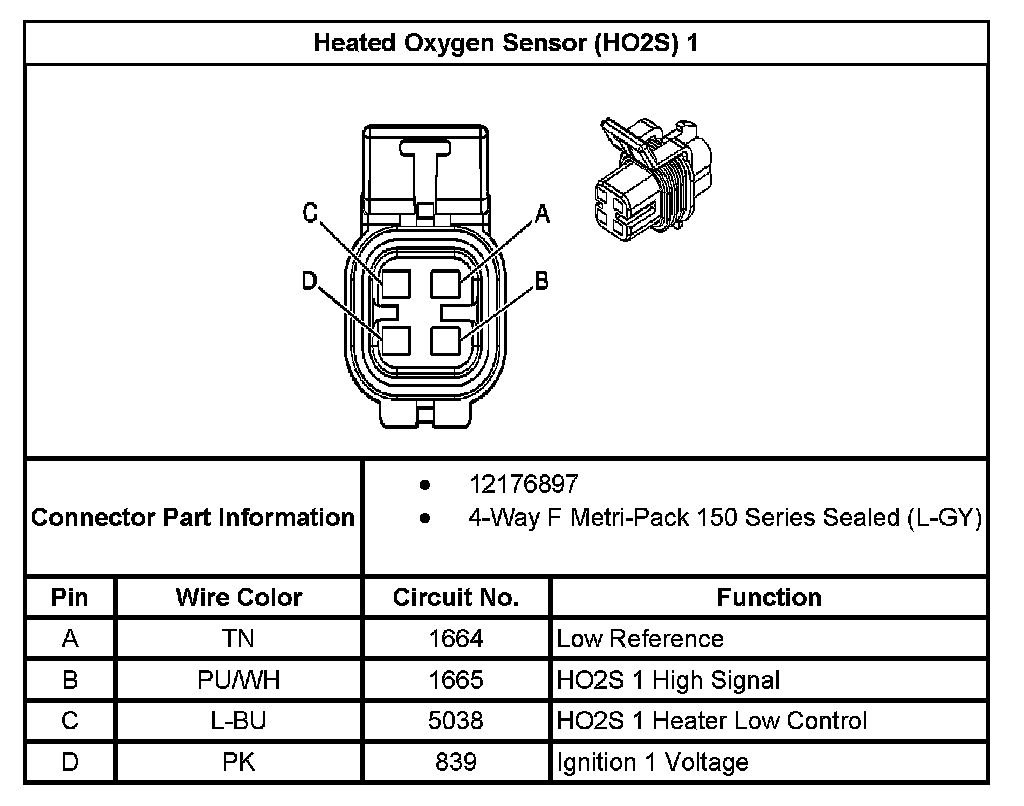 Heated Oxygen Sensor (HO2S) 1

C
A
D
B

Connector Part Information
- 12176897
- 4-Way F Metri-Pack 150 Series Sealed (L-GY)

| Pin | Wire Color | Circuit No. | Function |
|---|---|---|---|
| A | TN | 1664 | Low Reference |
| B | PU/WH | 1665 | HO2S 1 High Signal |
| C | L-BU | 5038 | HO2S 1 Heater Low Control |
| D | PK | 839 | Ignition 1 Voltage |