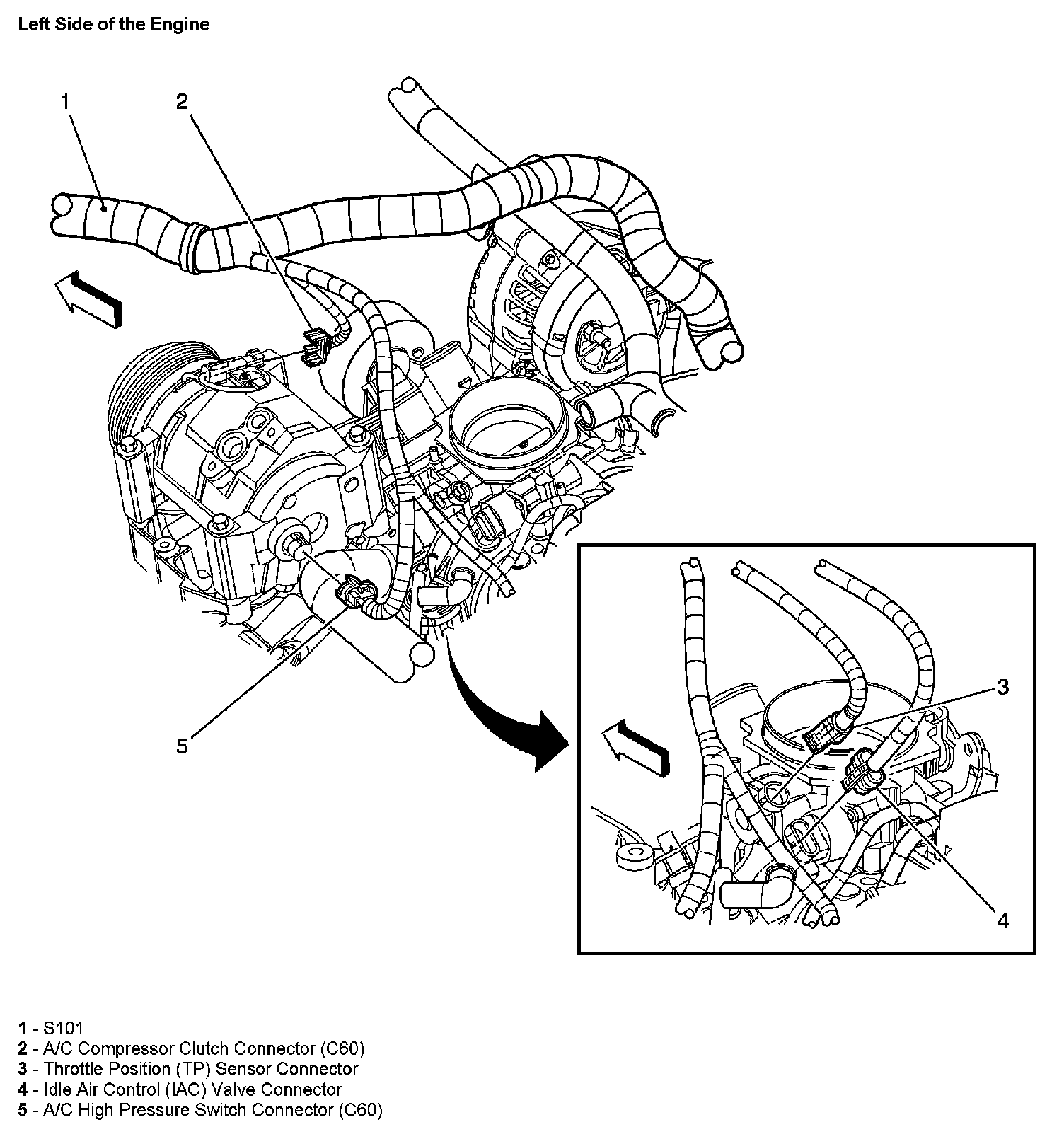 Left Side of the Engine

1
2
5
3
4

1 - S101
2 - A/C Compressor Clutch Connector (C60)
3 - Throttle Position (TP) Sensor Connector
4 - Idle Air Control (IAC) Valve Connector
5 - A/C High Pressure Switch Connector (C60)