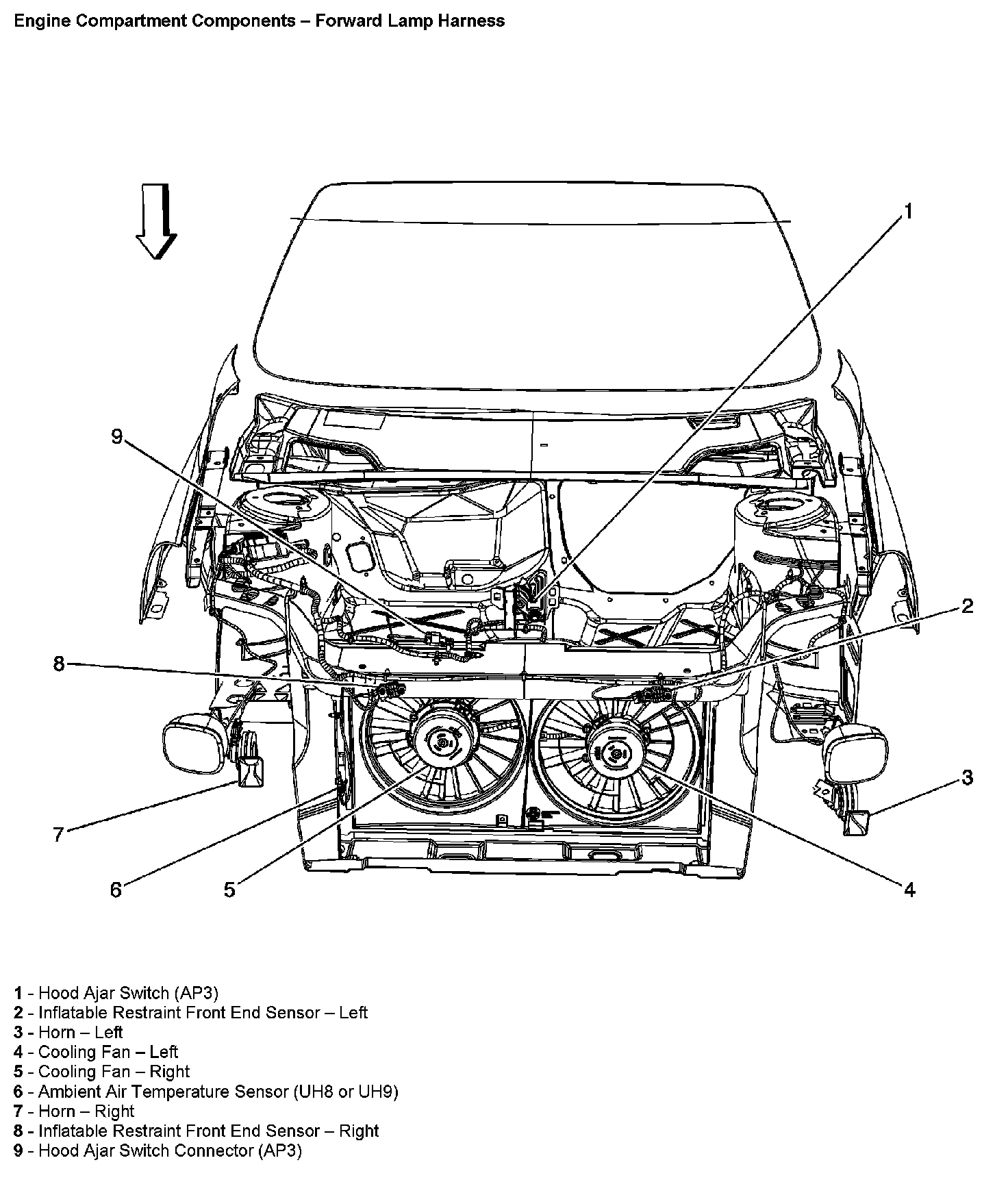 Engine Compartment Components – Forward Lamp Harness

1

9

2

8

3

7

6

5

4

1 - Hood Ajar Switch (AP3)
2 - Inflatable Restraint Front End Sensor – Left
3 - Horn – Left
4 - Cooling Fan – Left
5 - Cooling Fan – Right
6 - Ambient Air Temperature Sensor (UH8 or UH9)
7 - Horn – Right
8 - Inflatable Restraint Front End Sensor – Right
9 - Hood Ajar Switch Connector (AP3)