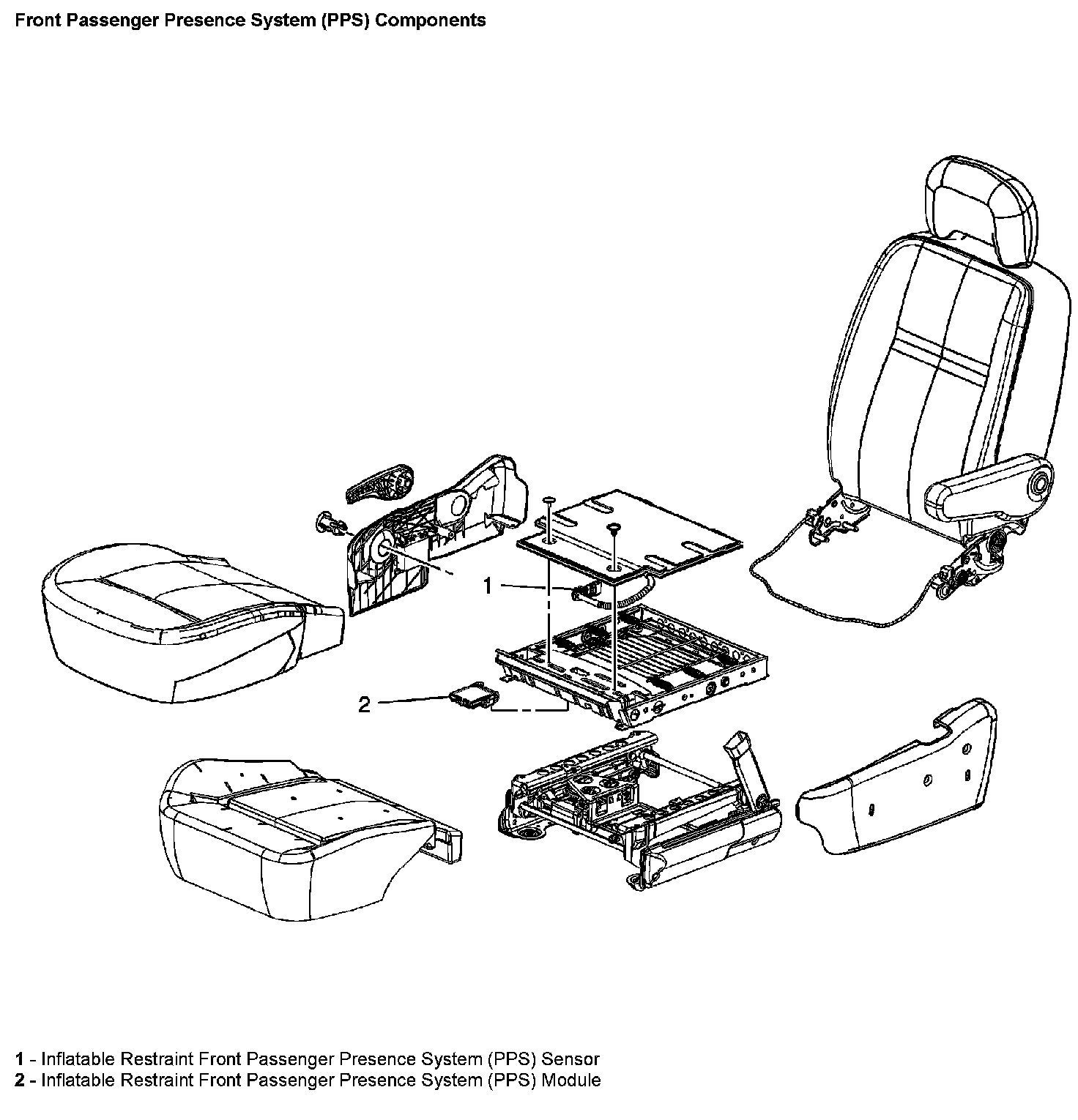 Front Passenger Presence System (PPS) Components

1

2

1 - Inflatable Restraint Front Passenger Presence System (PPS) Sensor
2 - Inflatable Restraint Front Passenger Presence System (PPS) Module