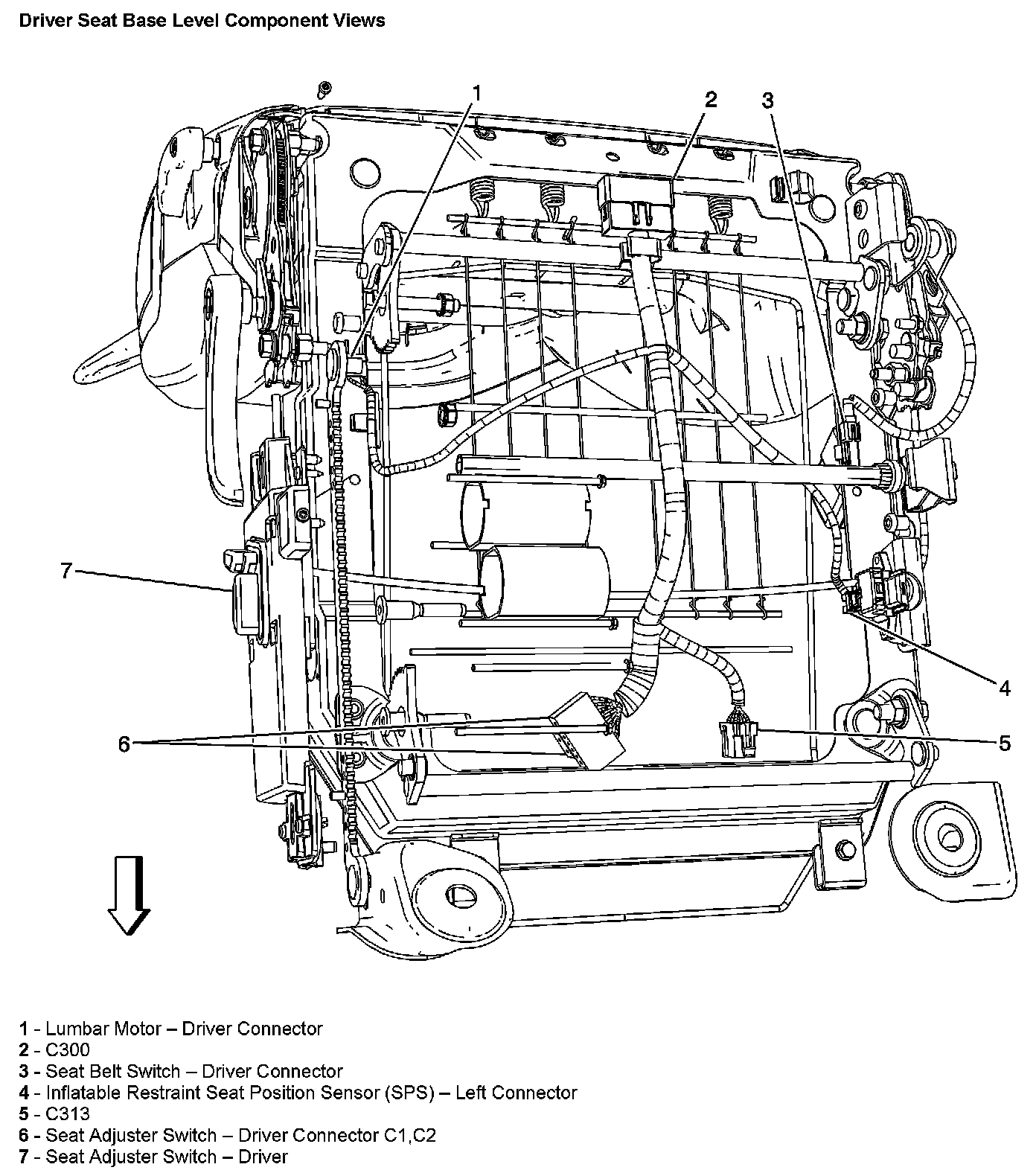 Driver Seat Base Level Component Views

1

2

3

7

4

6

5

1 - Lumbar Motor – Driver Connector
2 - C300
3 - Seat Belt Switch – Driver Connector
4 - Inflatable Restraint Seat Position Sensor (SPS) – Left Connector
5 - C313
6 - Seat Adjuster Switch – Driver Connector C1,C2
7 - Seat Adjuster Switch – Driver