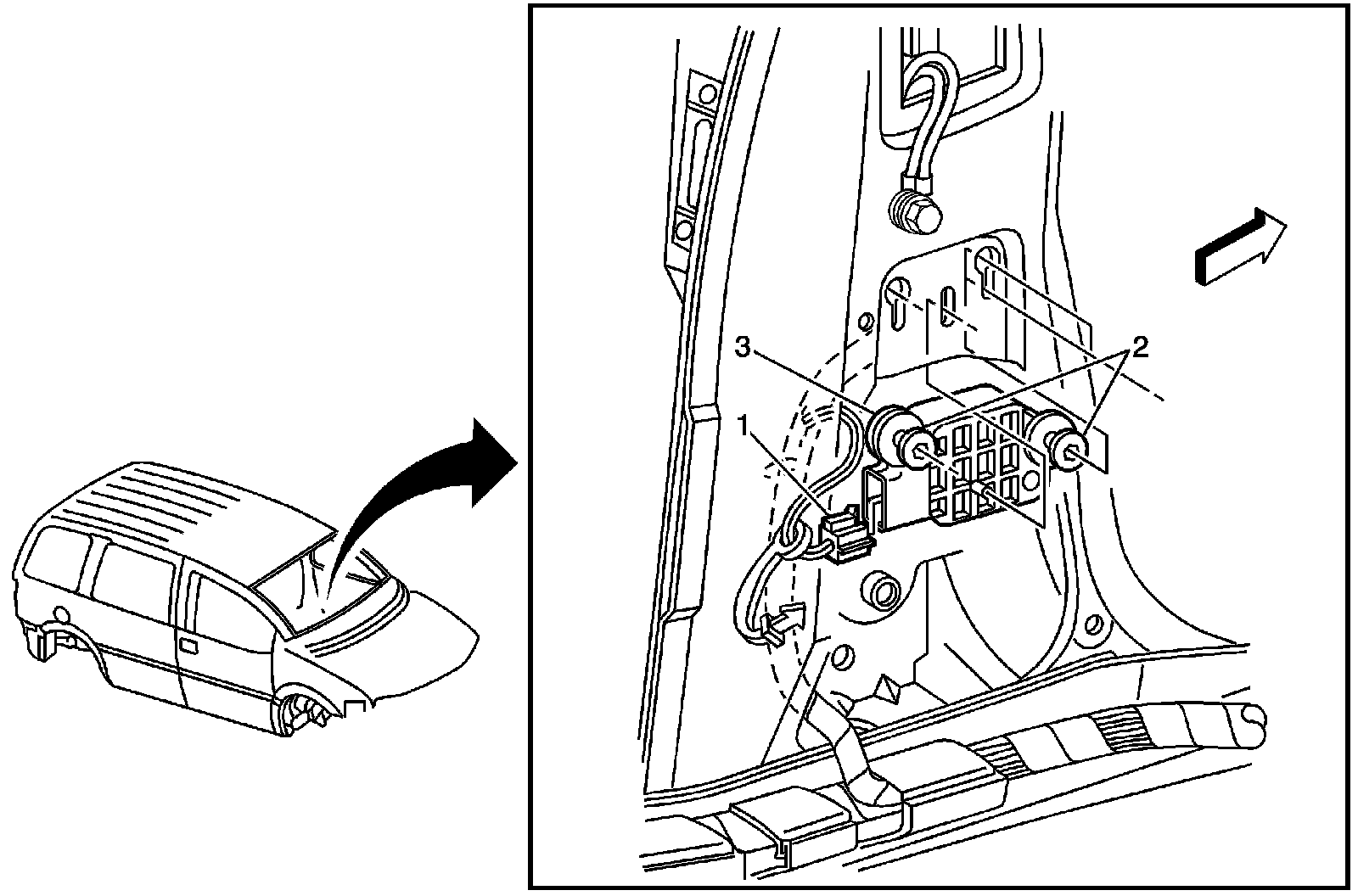 3
2
1