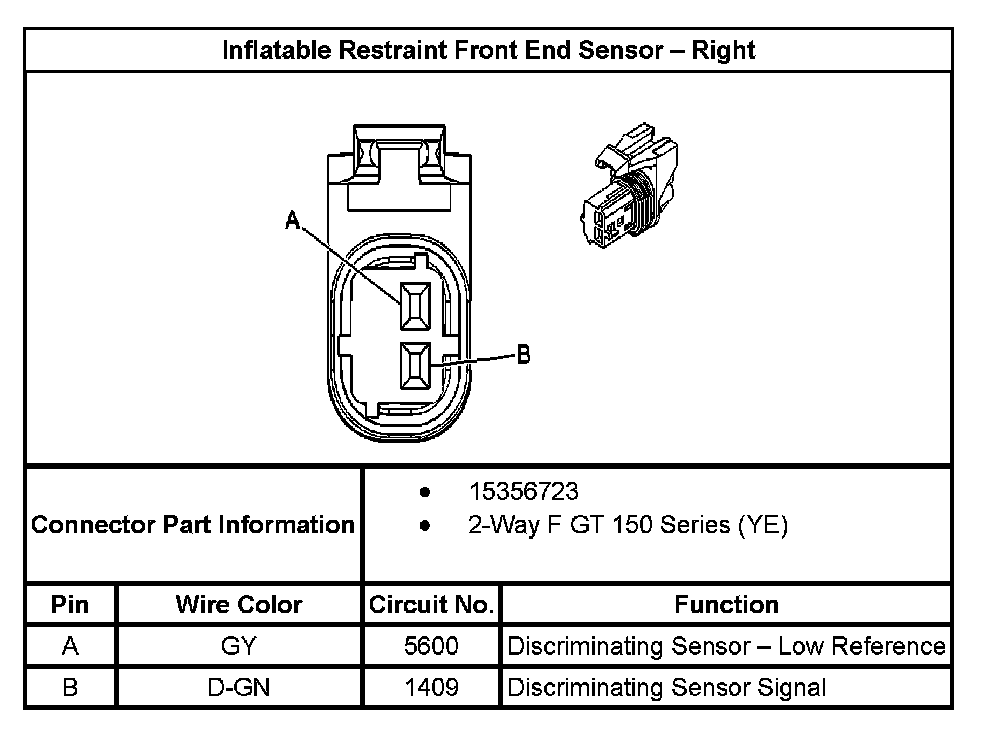 Inflatable Restraint Front End Sensor – Right

A

B

Connector Part Information

- 15356723
- 2-Way F GT 150 Series (YE)

| Pin | Wire Color | Circuit No. | Function |
|---|---|---|---|
| A | GY | 5600 | Discriminating Sensor – Low Reference |
| B | D-GN | 1409 | Discriminating Sensor Signal |