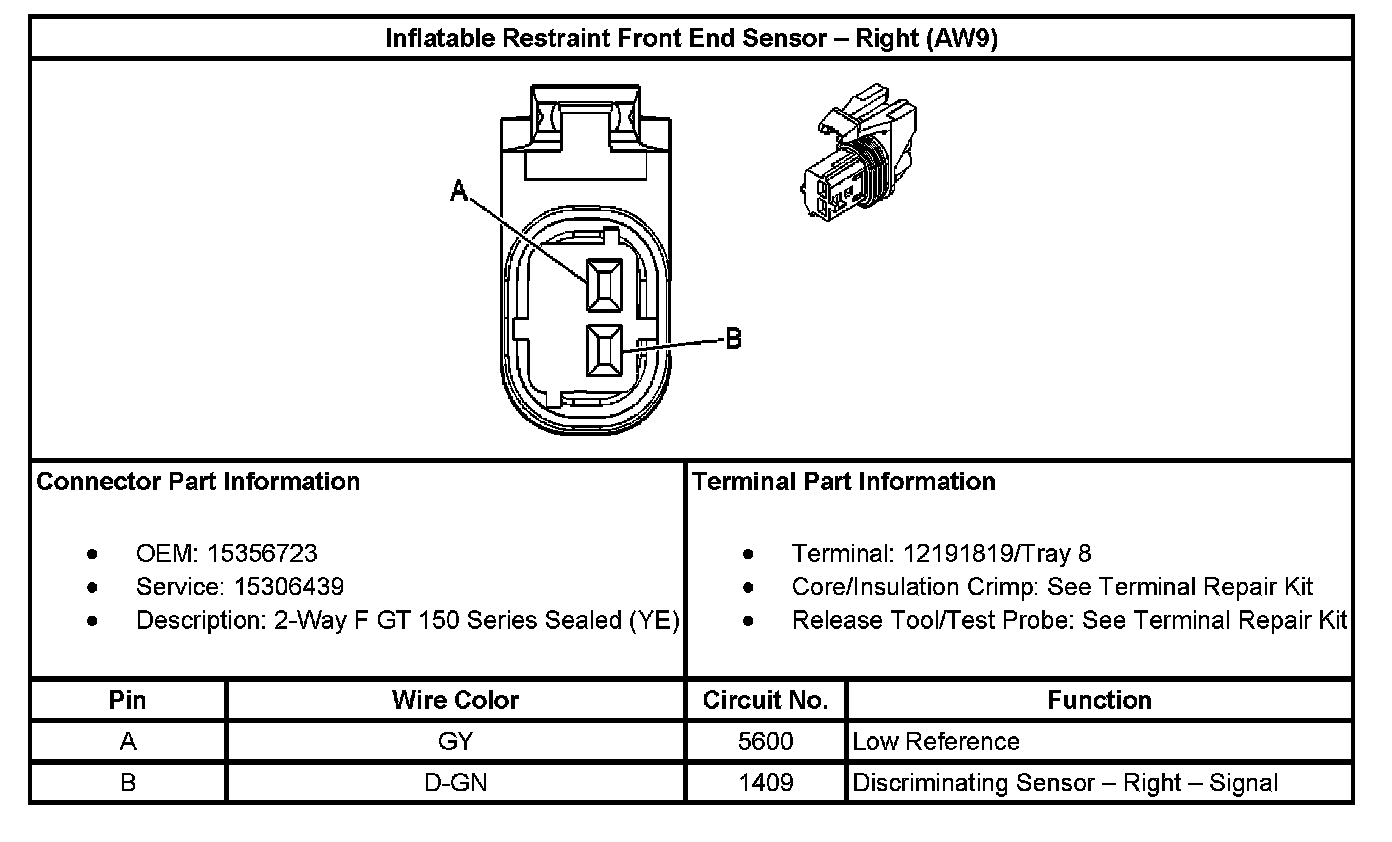 Inflatable Restraint Front End Sensor – Right (AW9)

A

B

Connector Part Information

- OEM: 15356723
- Service: 15306439
- Description: 2-Way F GT 150 Series Sealed (YE)

Terminal Part Information

- Terminal: 12191819/Tray 8
- Core/Insulation Crimp: See Terminal Repair Kit
- Release Tool/Test Probe: See Terminal Repair Kit

| Pin | Wire Color | Circuit No. | Function |
|---|---|---|---|
| A | GY | 5600 | Low Reference |
| B | D-GN | 1409 | Discriminating Sensor – Right – Signal |