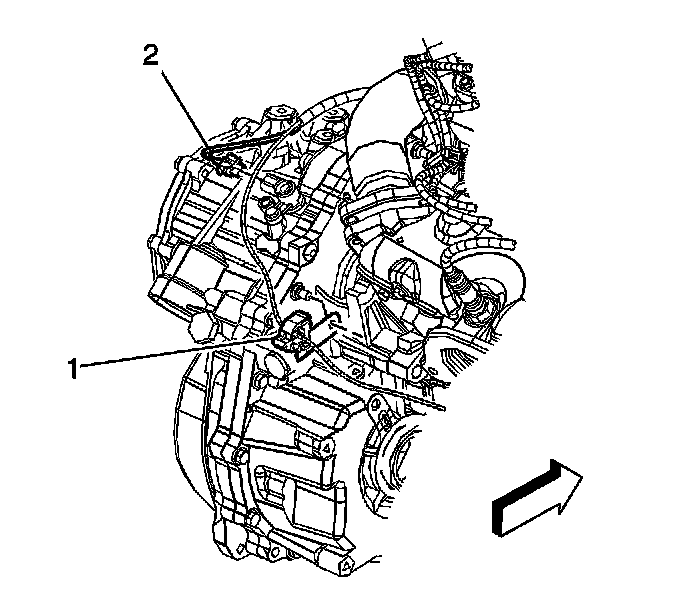 2

1