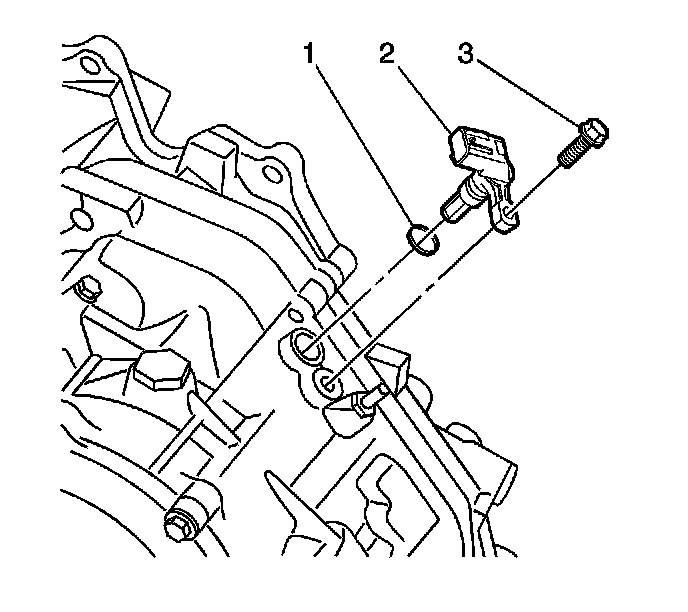 1
2
3