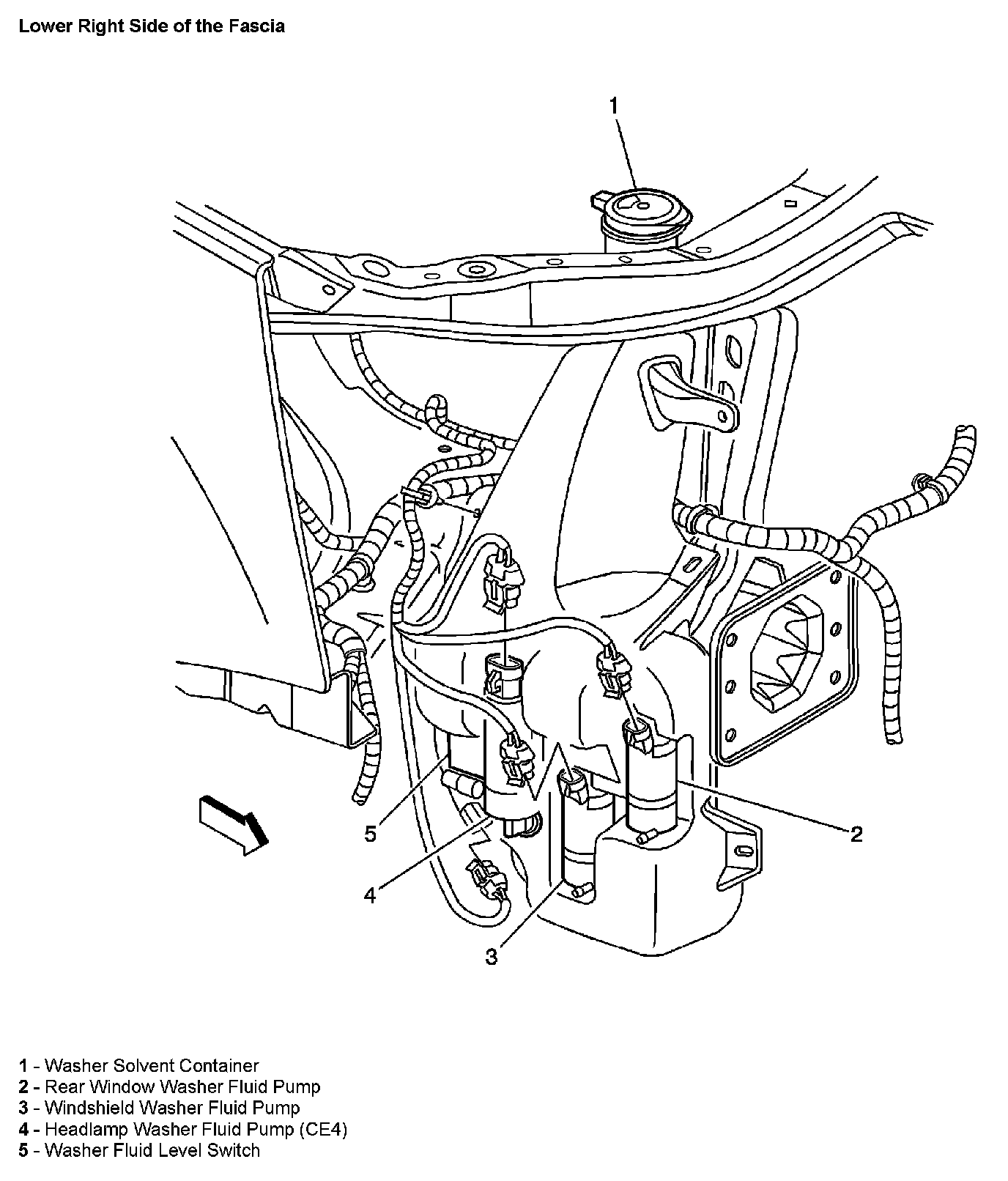 Lower Right Side of the Fascia

1

5

2

4

3

1 - Washer Solvent Container
2 - Rear Window Washer Fluid Pump
3 - Windshield Washer Fluid Pump
4 - Headlamp Washer Fluid Pump (CE4)
5 - Washer Fluid Level Switch