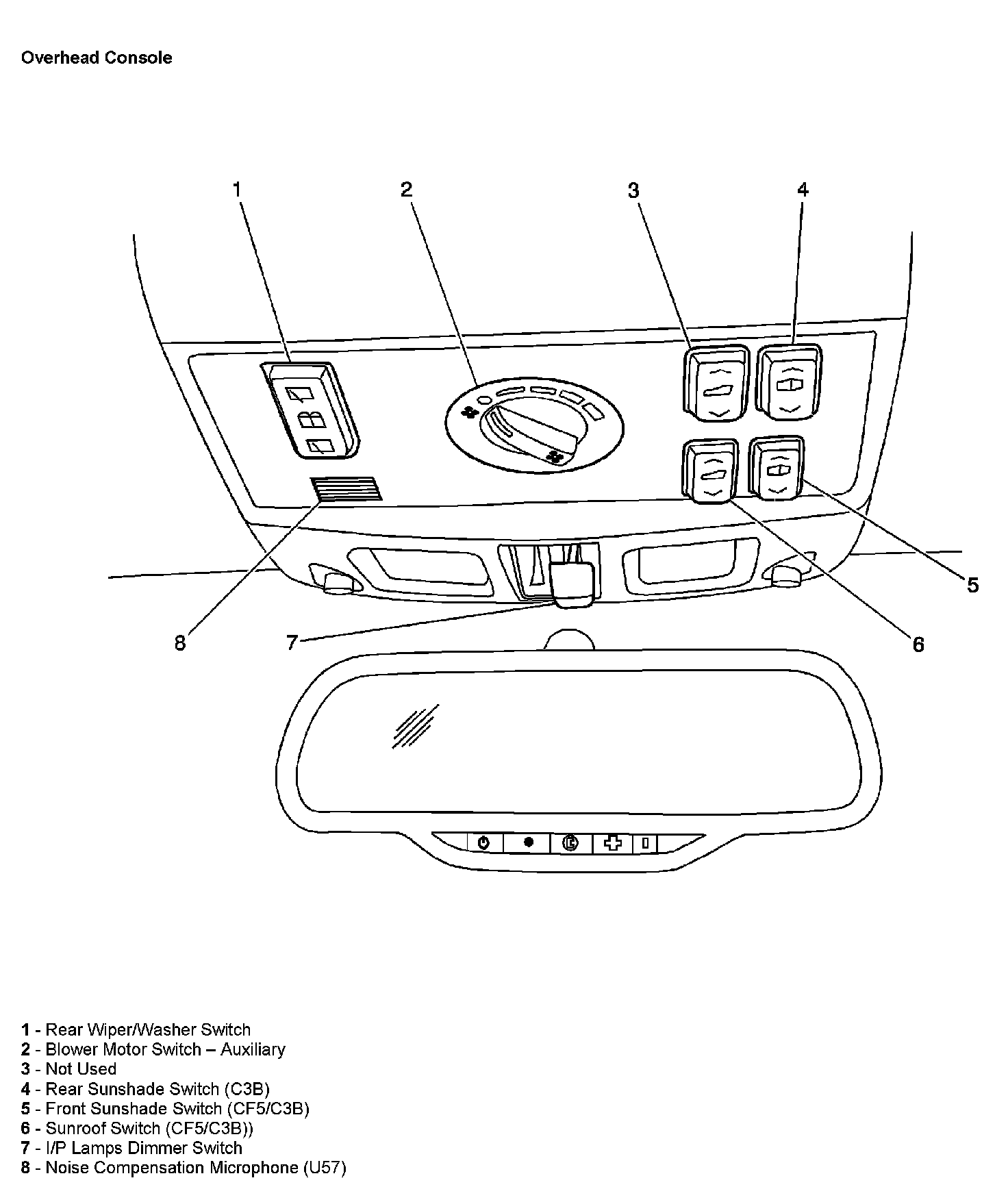 Overhead Console

1
2
3
4
5
6
7
8

1 - Rear Wiper/Washer Switch
2 - Blower Motor Switch – Auxiliary
3 - Not Used
4 - Rear Sunshade Switch (C3B)
5 - Front Sunshade Switch (CF5/C3B)
6 - Sunroof Switch (CF5/C3B))
7 - I/P Lamps Dimmer Switch
8 - Noise Compensation Microphone (U57)