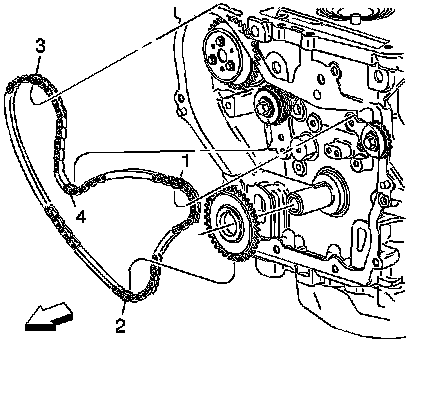 3
1
4
2