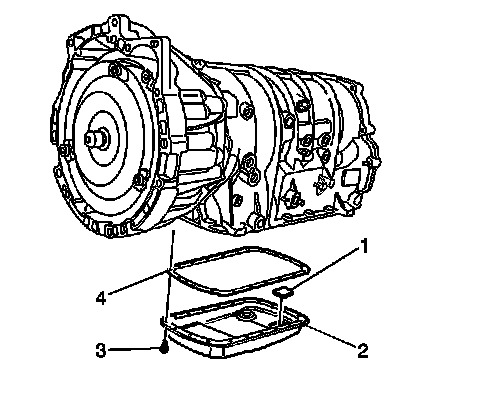 1
4
3
2