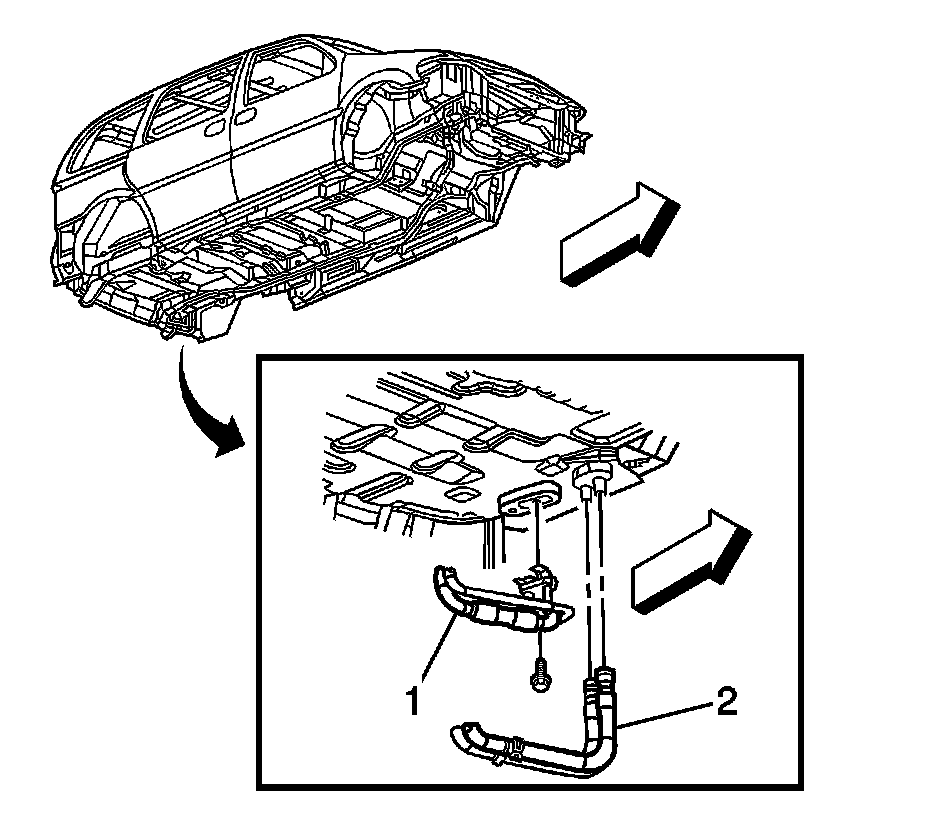 1
2