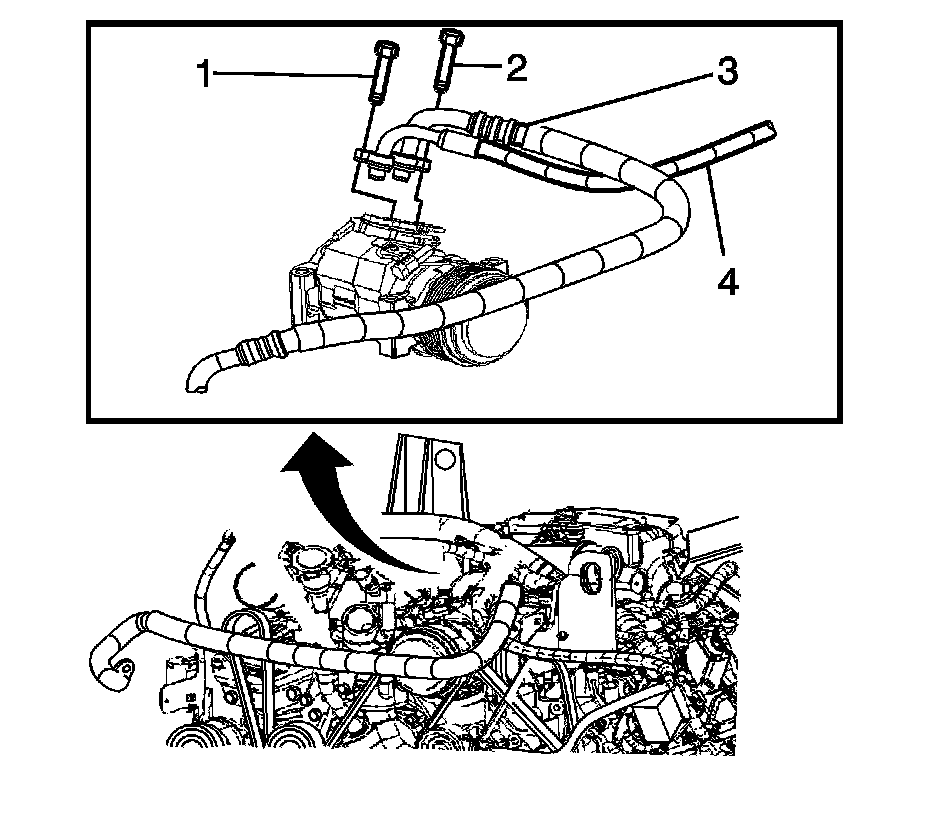 1
2
3
4