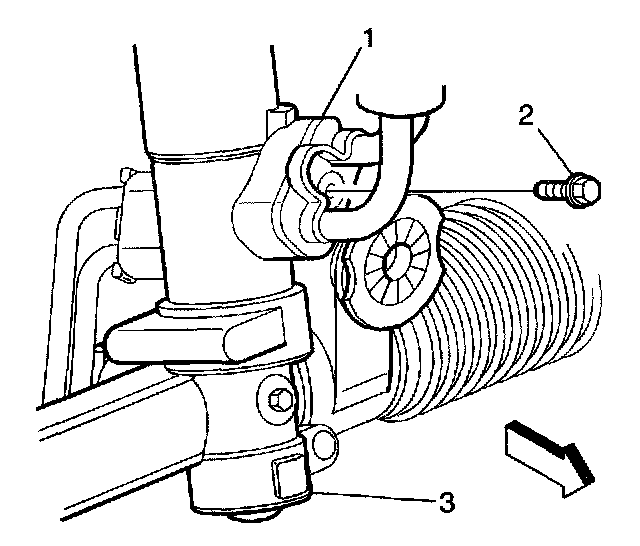 1
2
3