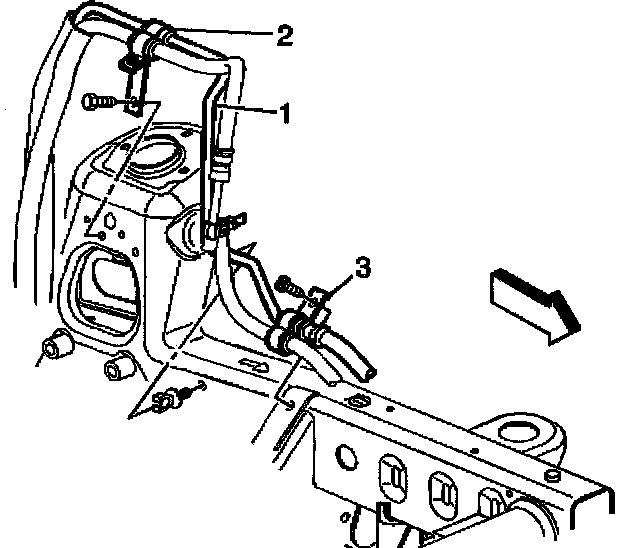 2
1
3