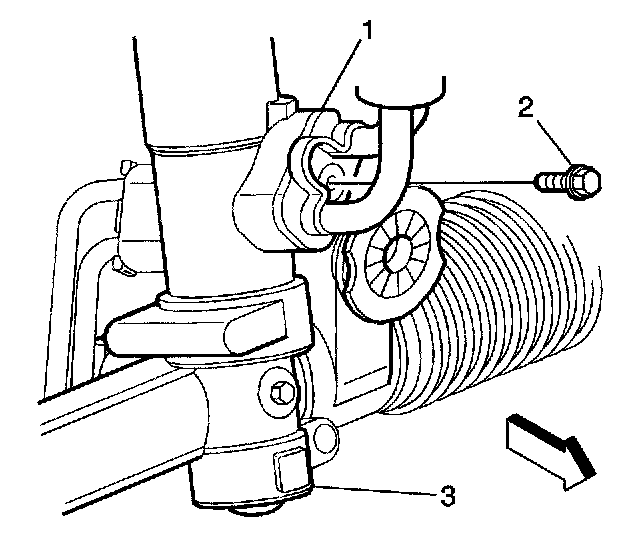 1
2
3