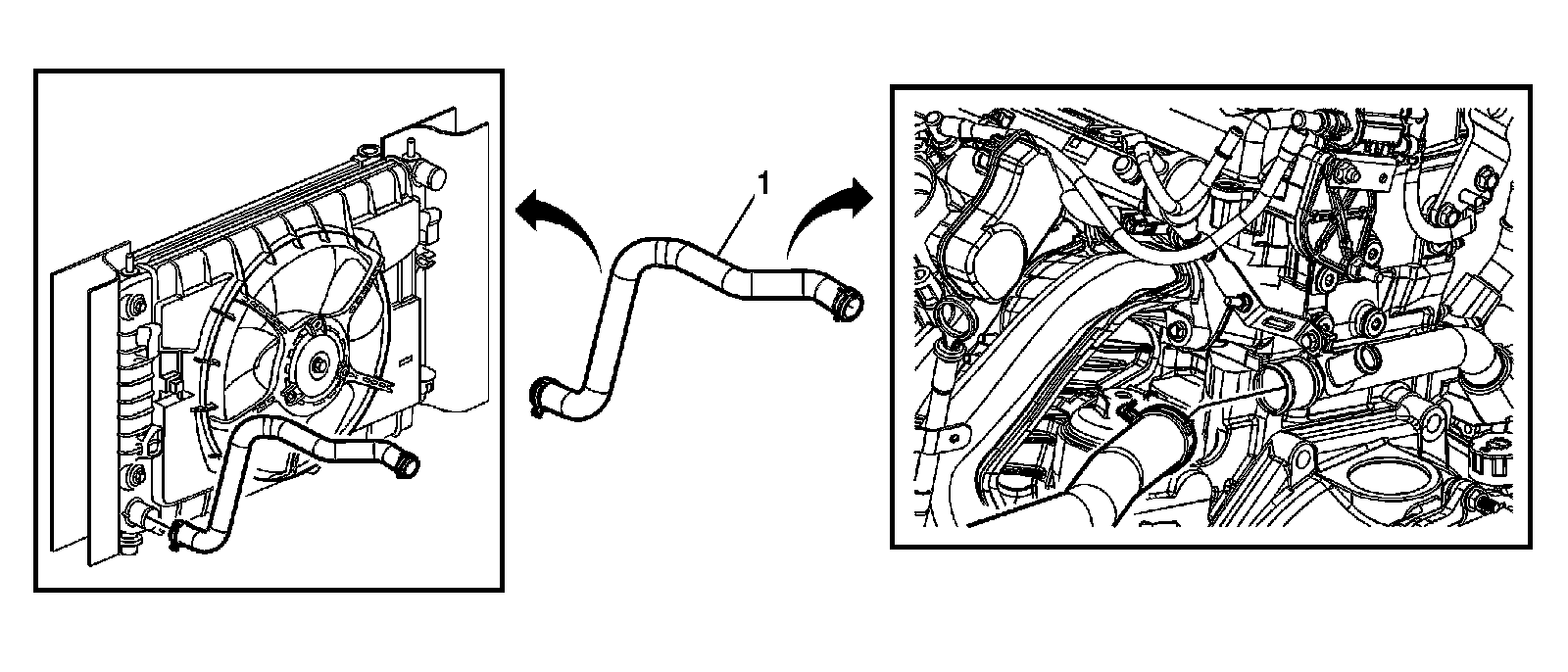 1