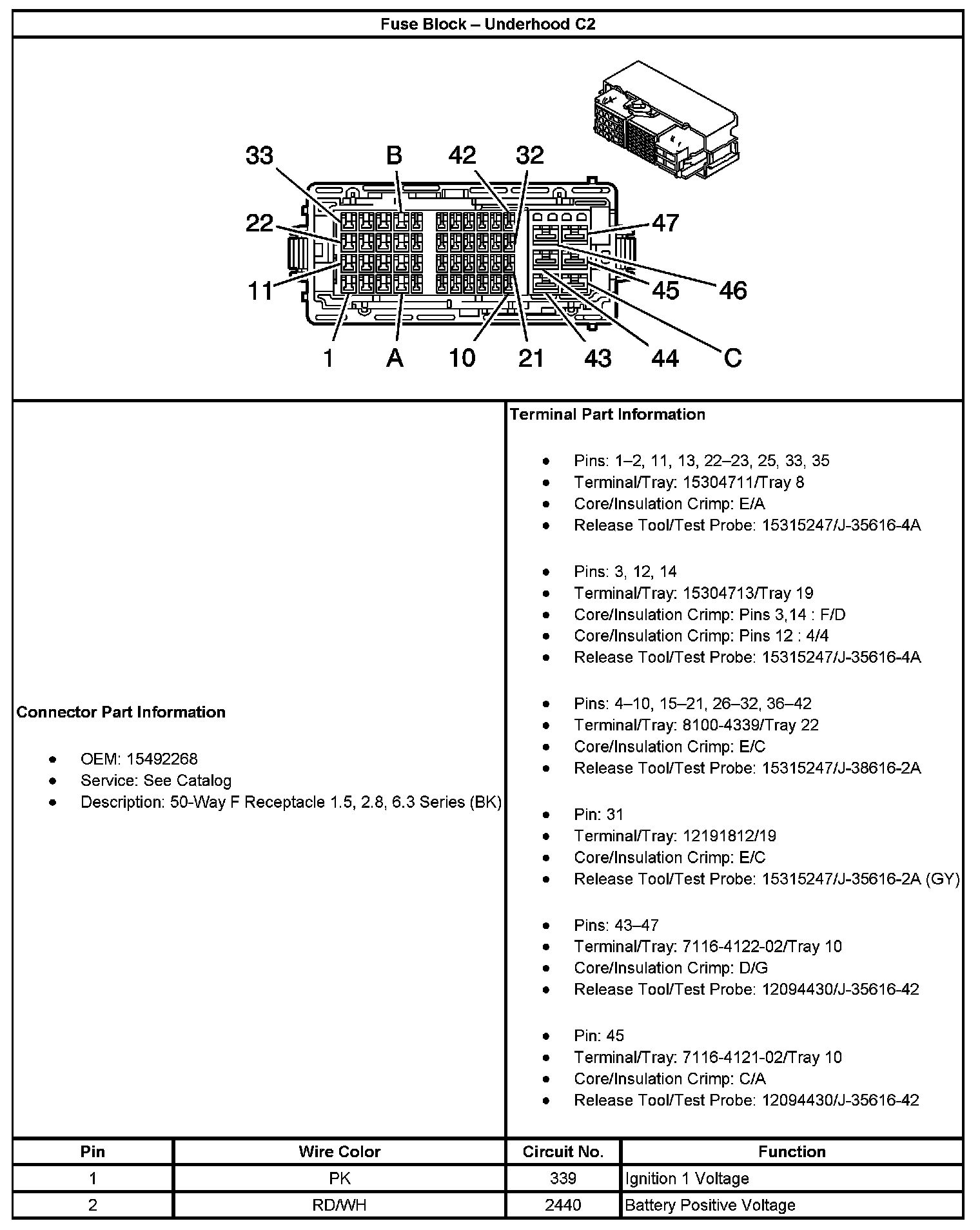 Fuse Block – Underhood C2

33 B 42 32
22 47
11 45 46
1 A 10 21 43 44 C

Connector Part Information

- OEM: 15492268
- Service: See Catalog
- Description: 50-Way F Receptacle 1.5, 2.8, 6.3 Series (BK)

Terminal Part Information

- Pins: 1–2, 11, 13, 22–23, 25, 33, 35
- Terminal/Tray: 15304711/Tray 8
- Core/Insulation Crimp: E/A
- Release Tool/Test Probe: 15315247/J-35616-4A

- Pins: 3, 12, 14
- Terminal/Tray: 15304713/Tray 19
- Core/Insulation Crimp: Pins 3,14 : F/D
- Core/Insulation Crimp: Pins 12 : 4/4
- Release Tool/Test Probe: 15315247/J-35616-4A

- Pins: 4–10, 15–21, 26–32, 36–42
- Terminal/Tray: 8100-4339/Tray 22
- Core/Insulation Crimp: E/C
- Release Tool/Test Probe: 15315247/J-38616-2A

- Pin: 31
- Terminal/Tray: 12191812/19
- Core/Insulation Crimp: E/C
- Release Tool/Test Probe: 15315247/J-35616-2A (GY)

- Pins: 43–47
- Terminal/Tray: 7116-4122-02/Tray 10
- Core/Insulation Crimp: D/G
- Release Tool/Test Probe: 12094430/J-35616-42

- Pin: 45
- Terminal/Tray: 7116-4121-02/Tray 10
- Core/Insulation Crimp: C/A
- Release Tool/Test Probe: 12094430/J-35616-42

| Pin | Wire Color | Circuit No. | Function |
|---|---|---|---|
| 1 | PK | 339 | Ignition 1 Voltage |
| 2 | RD/WH | 2440 | Battery Positive Voltage |