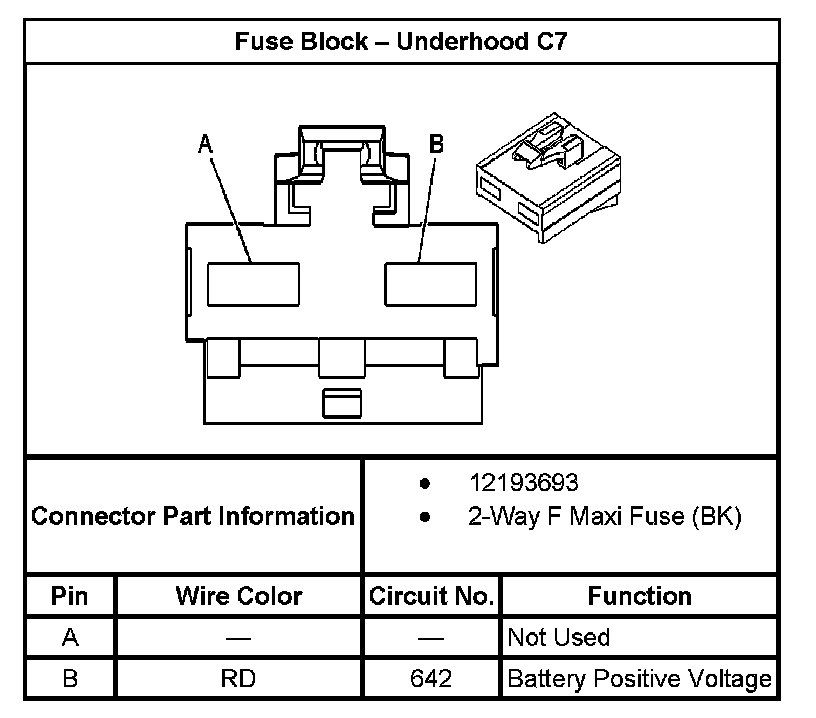 Fuse Block – Underhood C7

A

B

Connector Part Information

- 12193693
- 2-Way F Maxi Fuse (BK)

| Pin | Wire Color | Circuit No. | Function |
|---|---|---|---|
| A | — | — | Not Used |
| B | RD | 642 | Battery Positive Voltage |