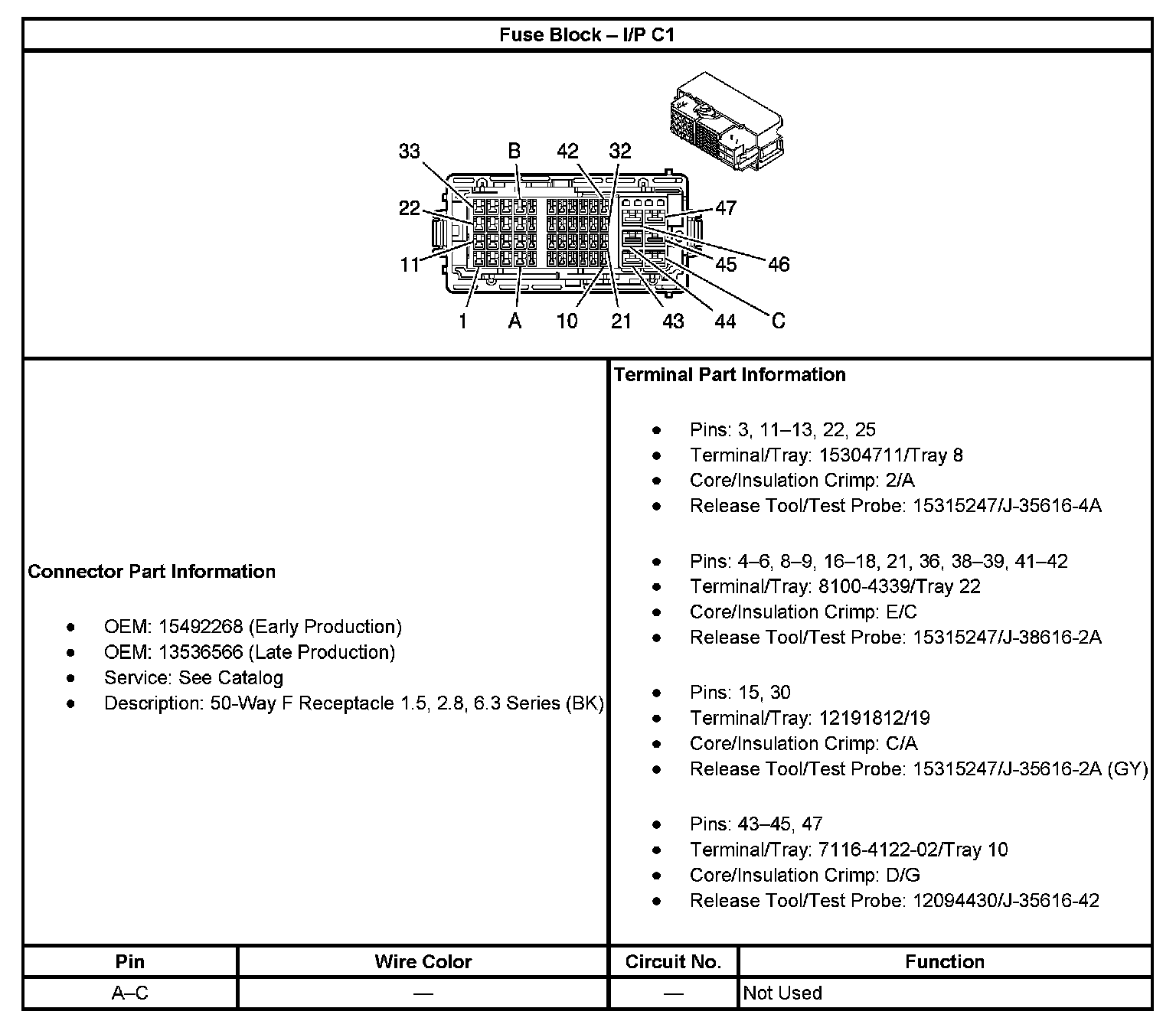 Fuse Block – I/P C1

33 B 42 32
22 47
11 45 46
1 A 10 21 43 44 C

Connector Part Information

- OEM: 15492268 (Early Production)
- OEM: 13536566 (Late Production)
- Service: See Catalog
- Description: 50-Way F Receptacle 1.5, 2.8, 6.3 Series (BK)

Terminal Part Information

- Pins: 3, 11–13, 22, 25
- Terminal/Tray: 15304711/Tray 8
- Core/Insulation Crimp: 2/A
- Release Tool/Test Probe: 15315247/J-35616-4A

- Pins: 4–6, 8–9, 16–18, 21, 36, 38–39, 41–42
- Terminal/Tray: 8100-4339/Tray 22
- Core/Insulation Crimp: E/C
- Release Tool/Test Probe: 15315247/J-38616-2A

- Pins: 15, 30
- Terminal/Tray: 12191812/19
- Core/Insulation Crimp: C/A
- Release Tool/Test Probe: 15315247/J-35616-2A (GY)

- Pins: 43–45, 47
- Terminal/Tray: 7116-4122-02/Tray 10
- Core/Insulation Crimp: D/G
- Release Tool/Test Probe: 12094430/J-35616-42

| Pin | Wire Color | Circuit No. | Function |
|---|---|---|---|
| A–C | — | — | Not Used |