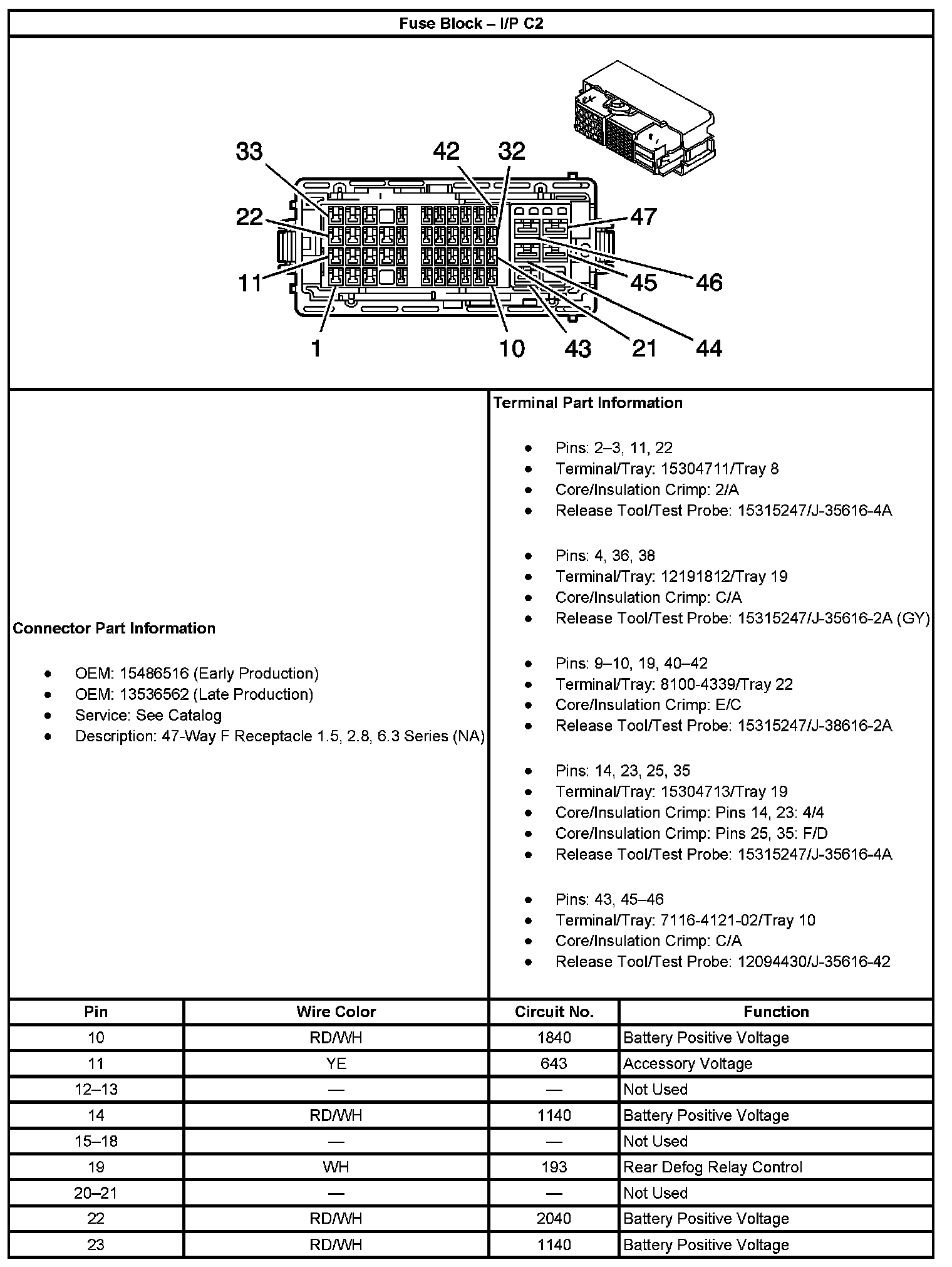 Fuse Block – I/P C2

33 42 32 22 47 11 45 46 1 10 43 21 44

Connector Part Information

- OEM: 15486516 (Early Production)
- OEM: 13536562 (Late Production)
- Service: See Catalog
- Description: 47-Way F Receptacle 1.5, 2.8, 6.3 Series (NA)

Terminal Part Information

- Pins: 2–3, 11, 22
- Terminal/Tray: 15304711/Tray 8
- Core/Insulation Crimp: 2/A
- Release Tool/Test Probe: 15315247/J-35616-4A

- Pins: 4, 36, 38
- Terminal/Tray: 12191812/Tray 19
- Core/Insulation Crimp: C/A
- Release Tool/Test Probe: 15315247/J-35616-2A (GY)

- Pins: 9–10, 19, 40–42
- Terminal/Tray: 8100-4339/Tray 22
- Core/Insulation Crimp: E/C
- Release Tool/Test Probe: 15315247/J-38616-2A

- Pins: 14, 23, 25, 35
- Terminal/Tray: 15304713/Tray 19
- Core/Insulation Crimp: Pins 14, 23: 4/4
- Core/Insulation Crimp: Pins 25, 35: F/D
- Release Tool/Test Probe: 15315247/J-35616-4A

- Pins: 43, 45–46
- Terminal/Tray: 7116-4121-02/Tray 10
- Core/Insulation Crimp: C/A
- Release Tool/Test Probe: 12094430/J-35616-42

| Pin | Wire Color | Circuit No. | Function |
|---|---|---|---|
| 10 | RD/WH | 1840 | Battery Positive Voltage |
| 11 | YE | 643 | Accessory Voltage |
| 12–13 | — | — | Not Used |
| 14 | RD/WH | 1140 | Battery Positive Voltage |
| 15–18 | — | — | Not Used |
| 19 | WH | 193 | Rear Defog Relay Control |
| 20–21 | — | — | Not Used |
| 22 | RD/WH | 2040 | Battery Positive Voltage |
| 23 | RD/WH | 1140 | Battery Positive Voltage |