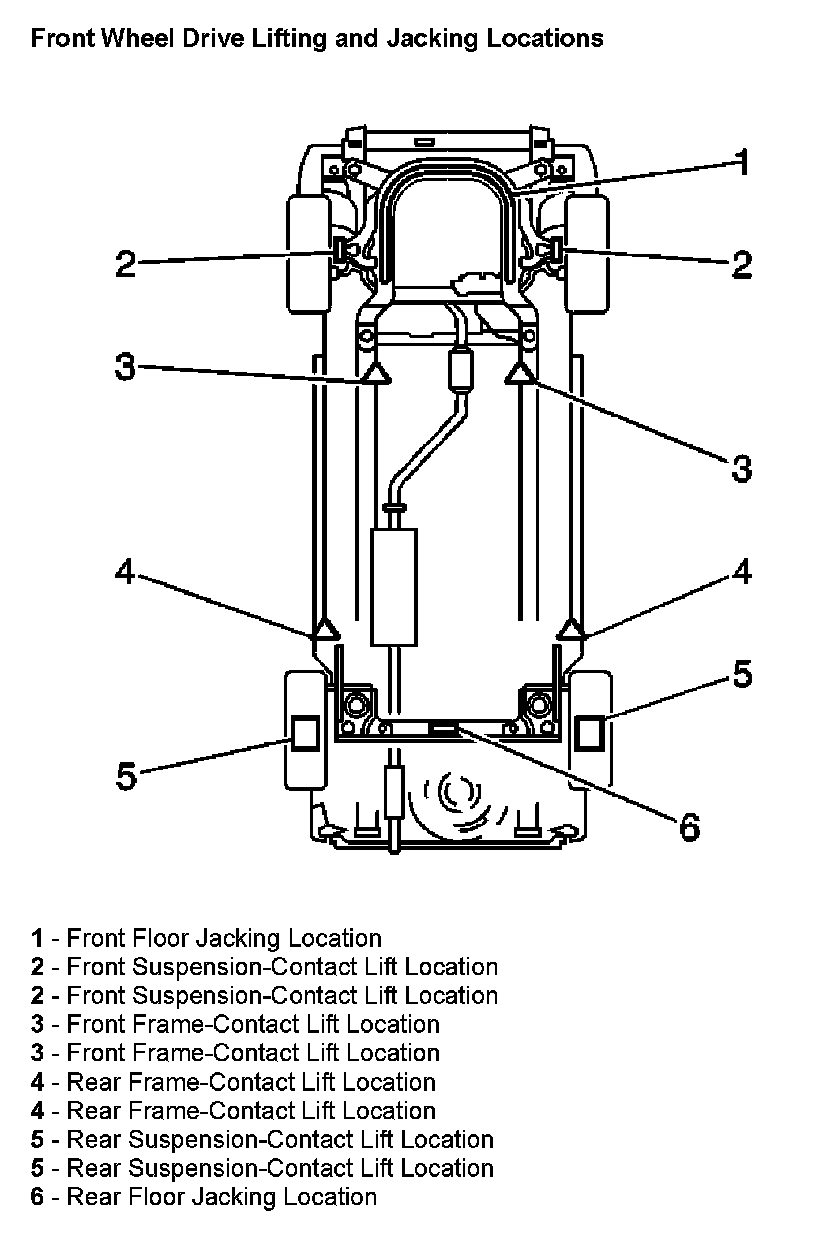 Front Wheel Drive Lifting and Jacking Locations

1
2
2
3
3
4
4
5
5
6

1 - Front Floor Jacking Location
2 - Front Suspension-Contact Lift Location
2 - Front Suspension-Contact Lift Location
3 - Front Frame-Contact Lift Location
3 - Front Frame-Contact Lift Location
4 - Rear Frame-Contact Lift Location
4 - Rear Frame-Contact Lift Location
5 - Rear Suspension-Contact Lift Location
5 - Rear Suspension-Contact Lift Location
6 - Rear Floor Jacking Location