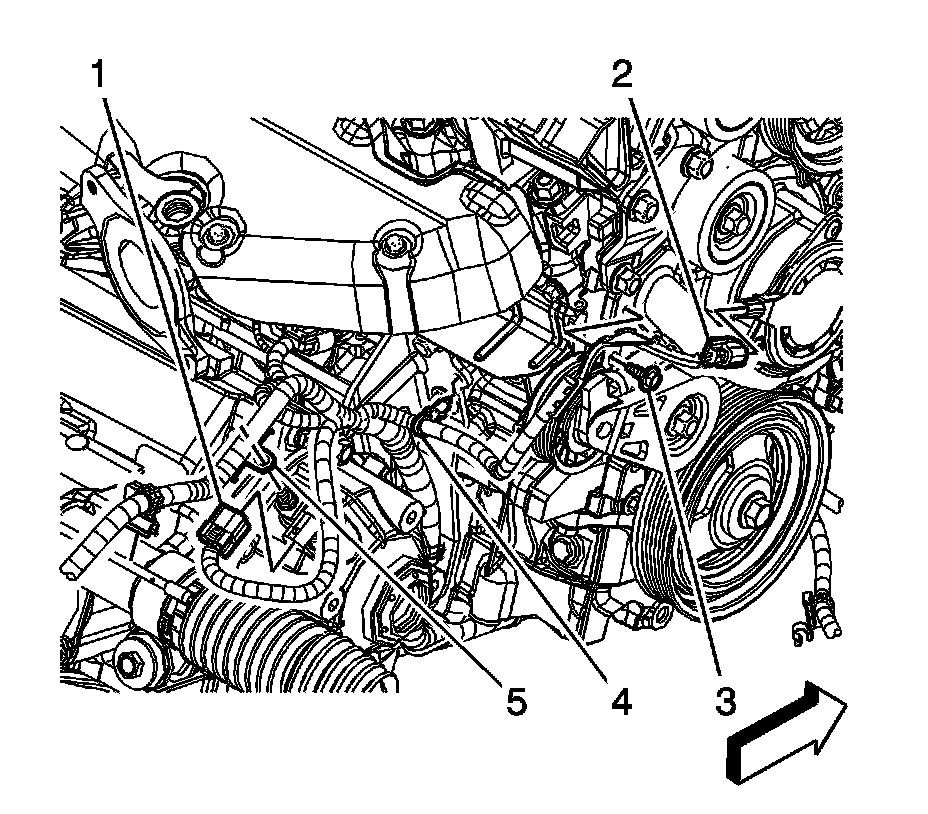 1
2
5
4
3