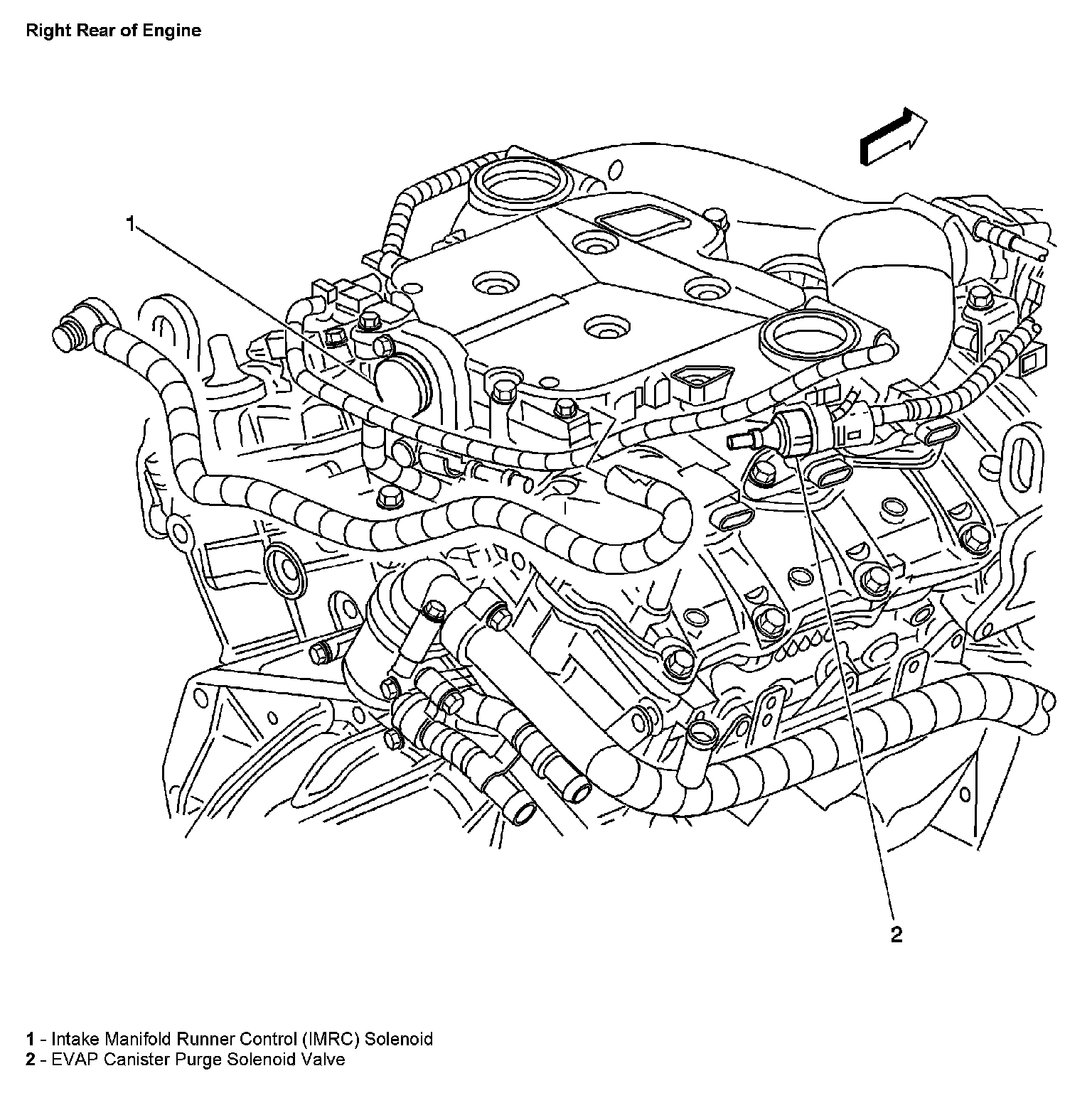 Right Rear of Engine

1

2

1 - Intake Manifold Runner Control (IMRC) Solenoid
2 - EVAP Canister Purge Solenoid Valve