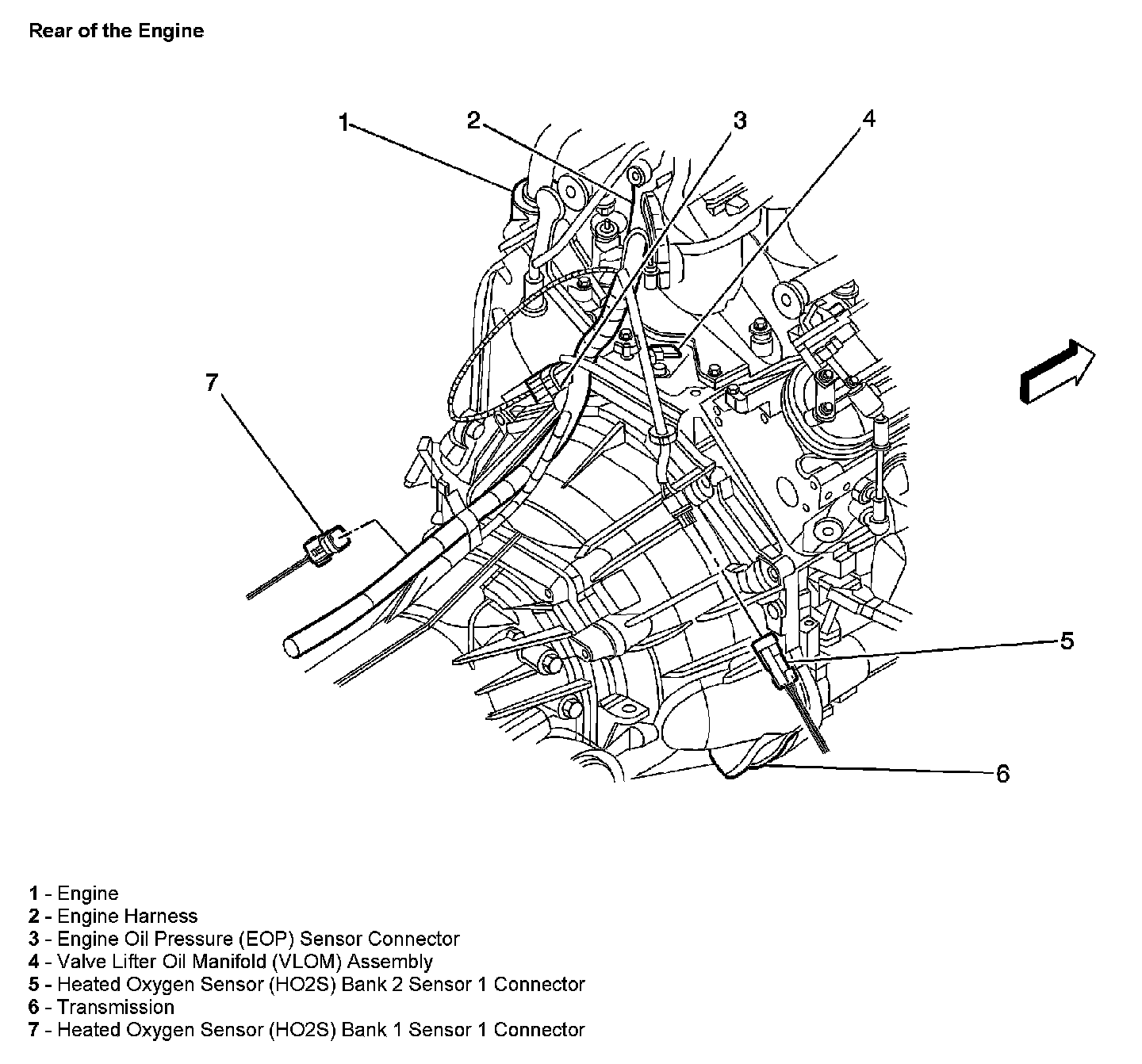 Rear of the Engine

1
2
3
4
7
5
6

1 - Engine
2 - Engine Harness
3 - Engine Oil Pressure (EOP) Sensor Connector
4 - Valve Lifter Oil Manifold (VLOM) Assembly
5 - Heated Oxygen Sensor (HO2S) Bank 2 Sensor 1 Connector
6 - Transmission
7 - Heated Oxygen Sensor (HO2S) Bank 1 Sensor 1 Connector