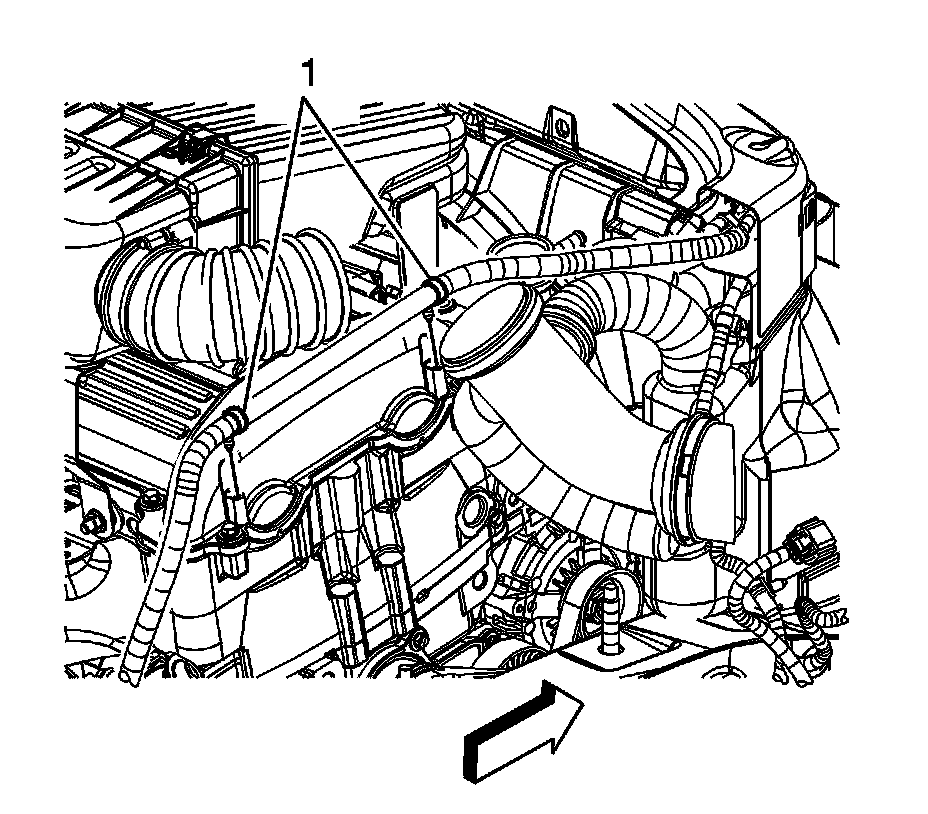 1