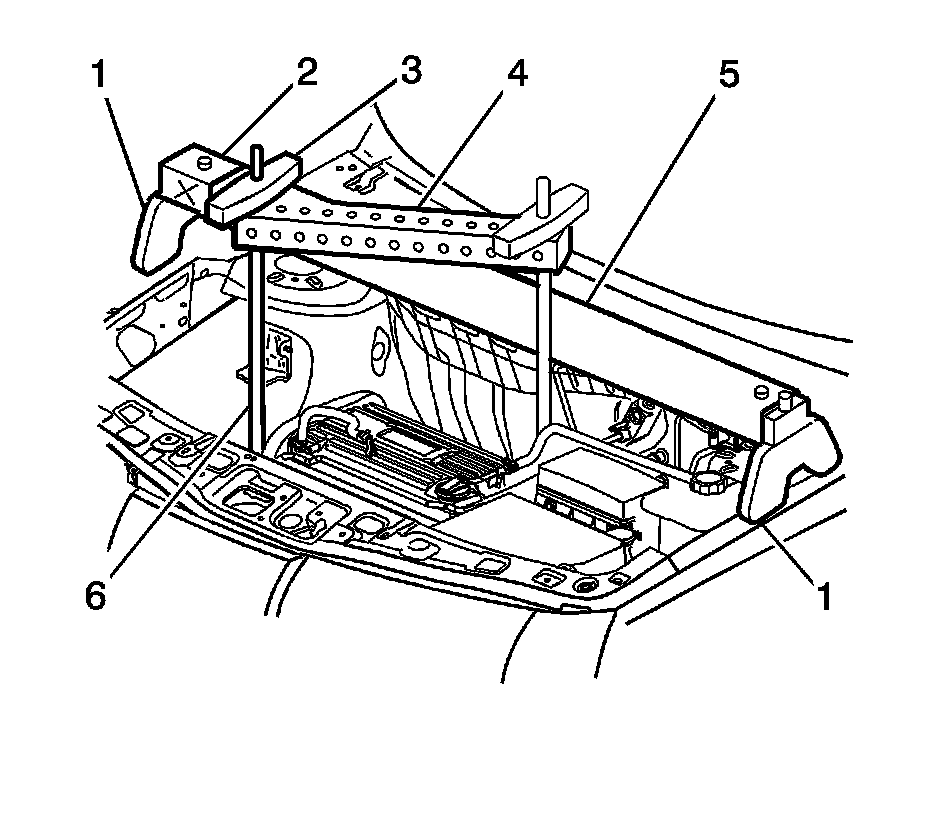 1
2
3
4
5
6
1