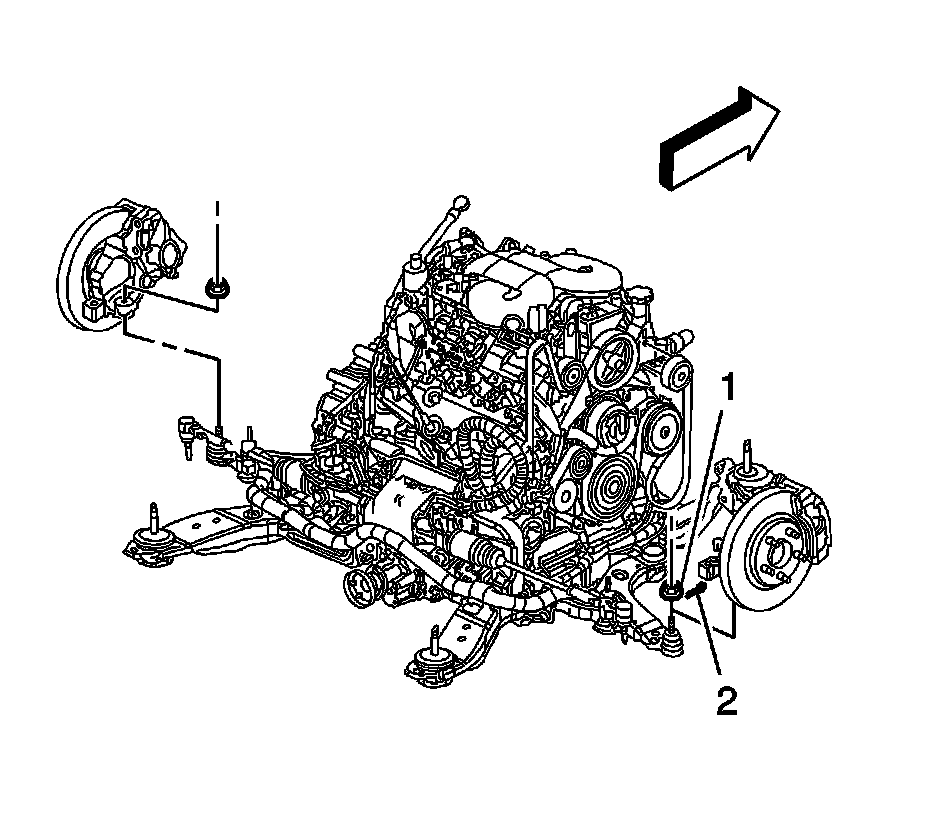 1
2