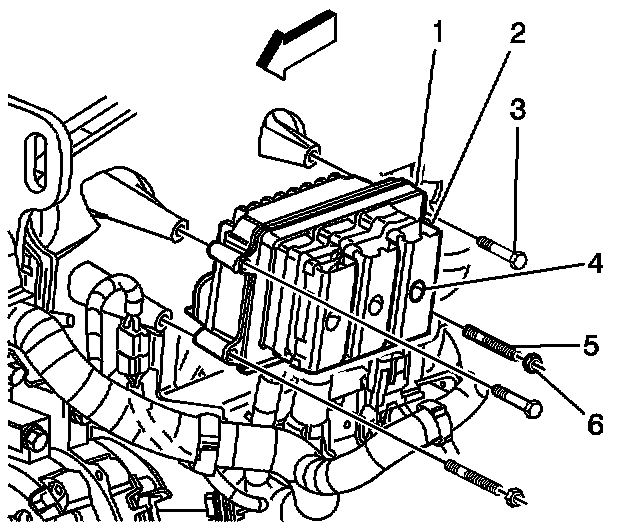 1
2
3
4
5
6