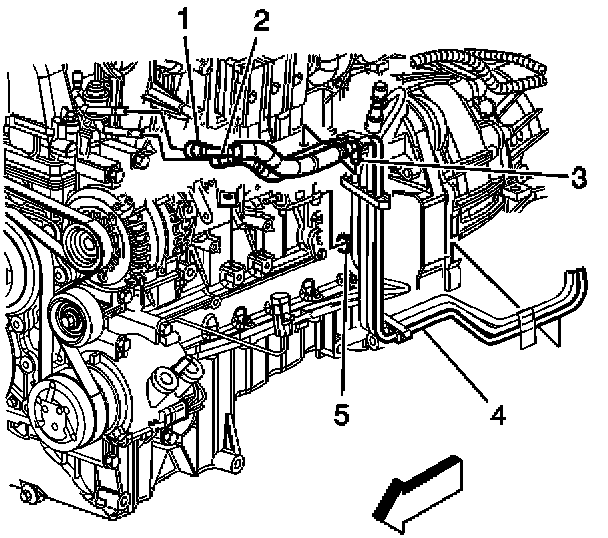 1
2
3
5
4