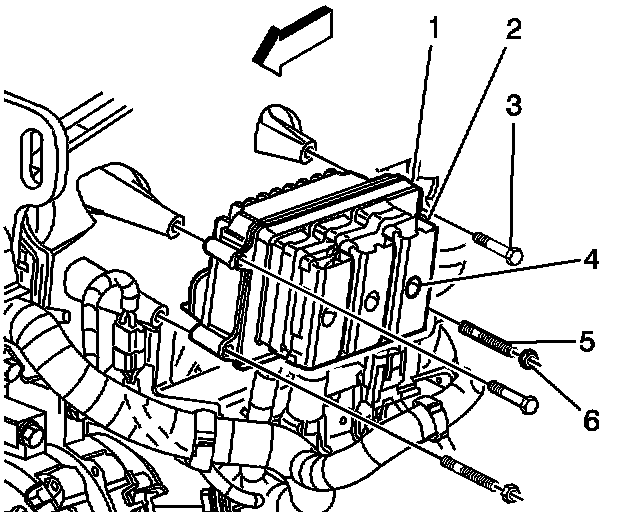 1
2
3
4
5
6