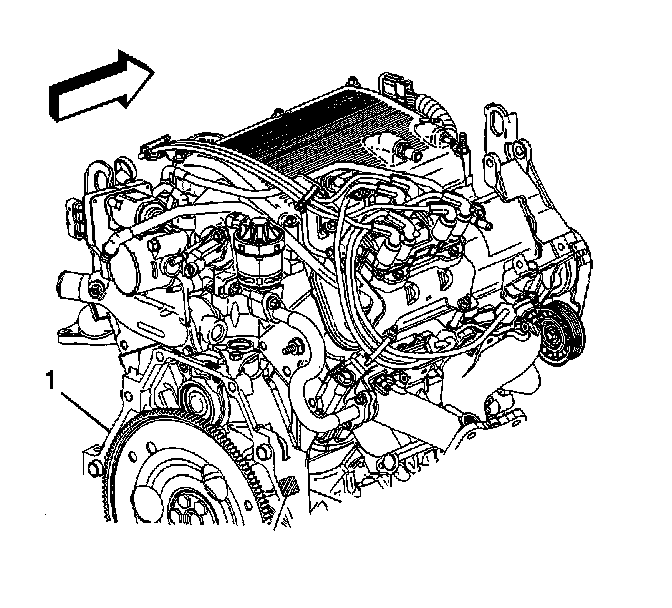 1