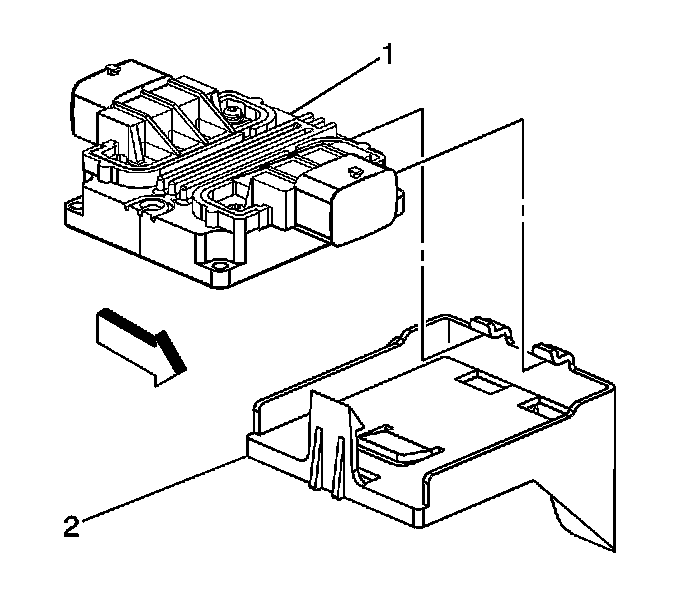 1

2