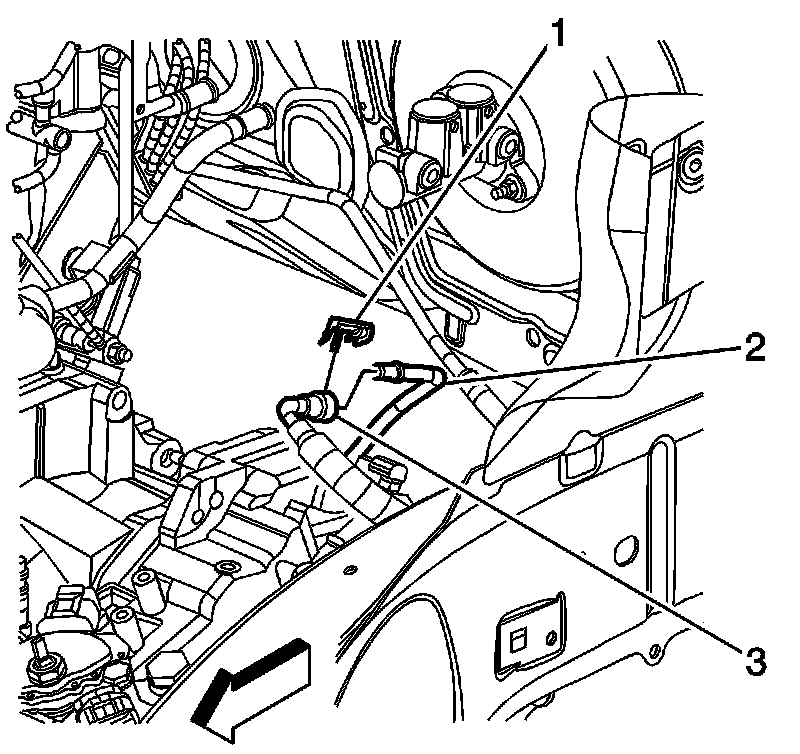 1
2
3